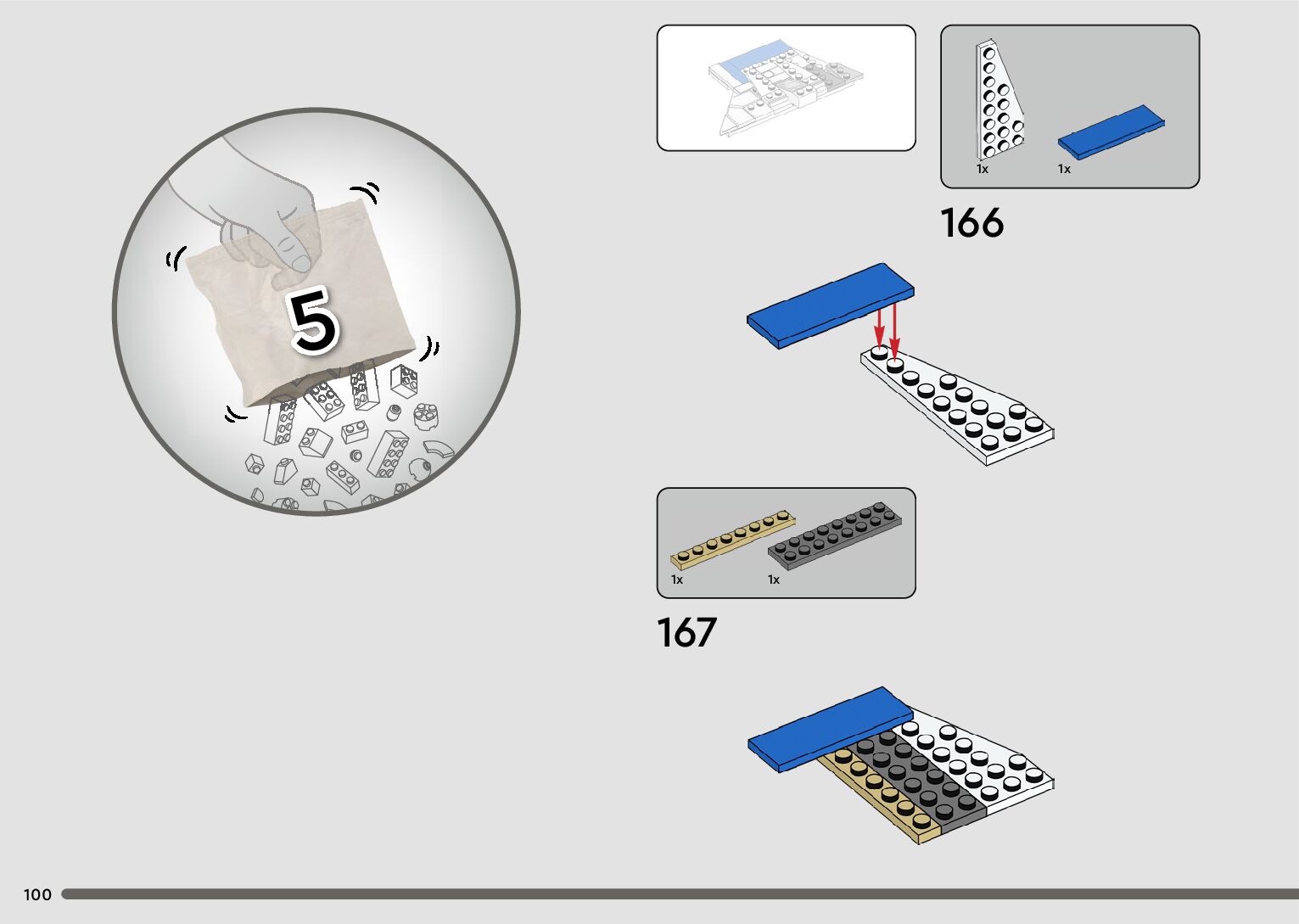 5

1x
1x

166

1x
1x

167

100