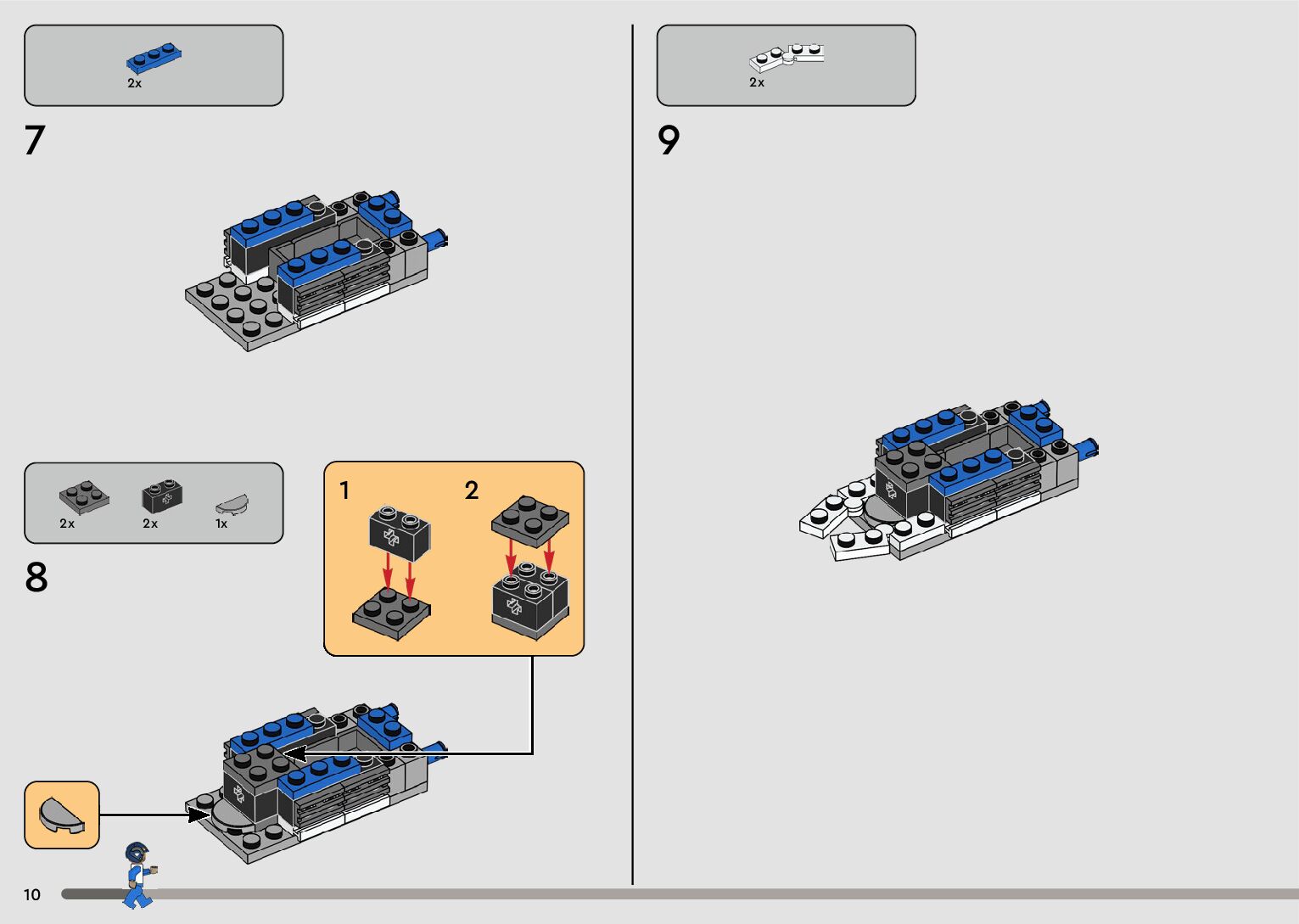 2x

7

2x 2x 1x

8

1 2

10

2x

9