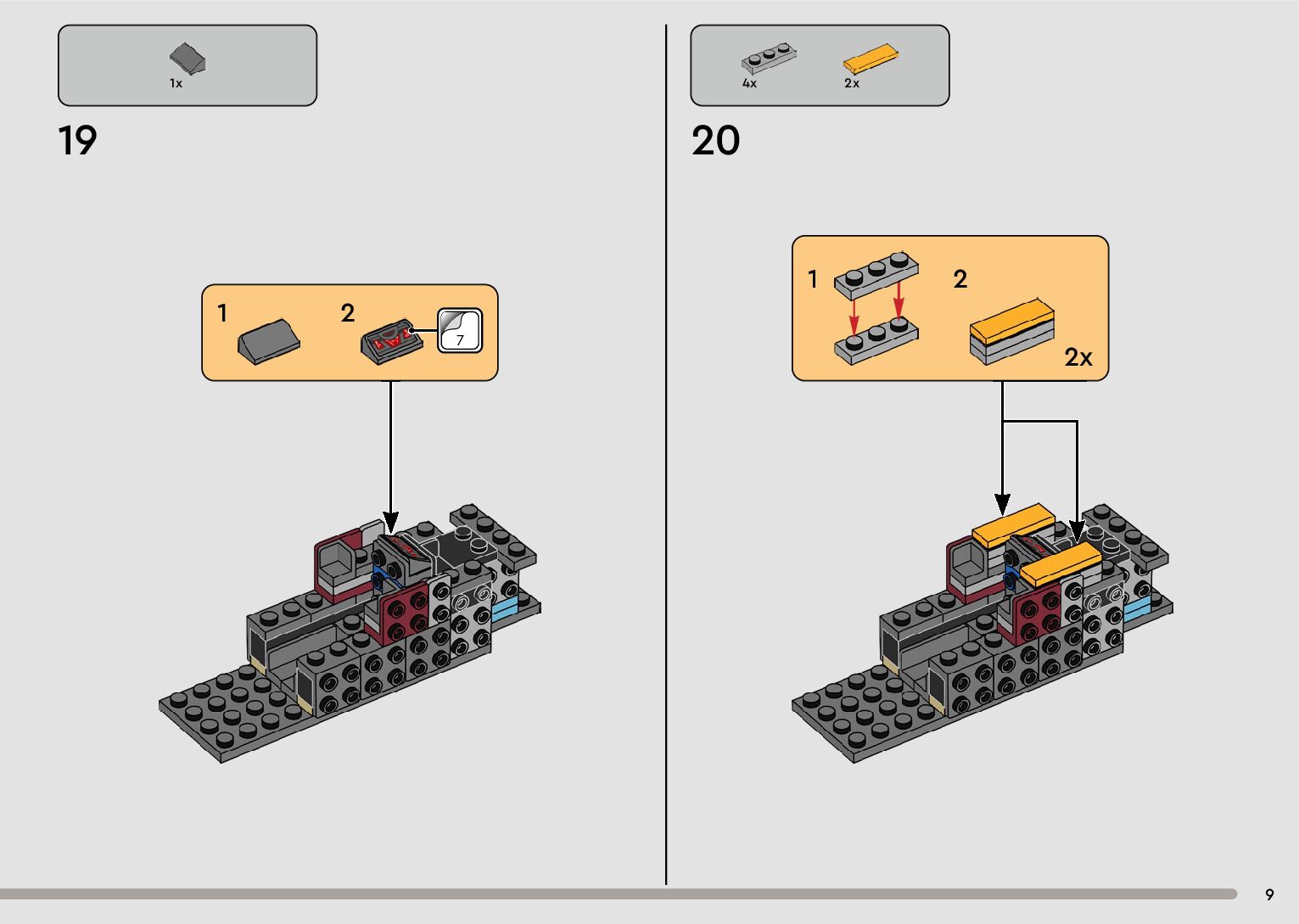 1x

19

1

2

7

4x

2x

20

1

2

2x

9