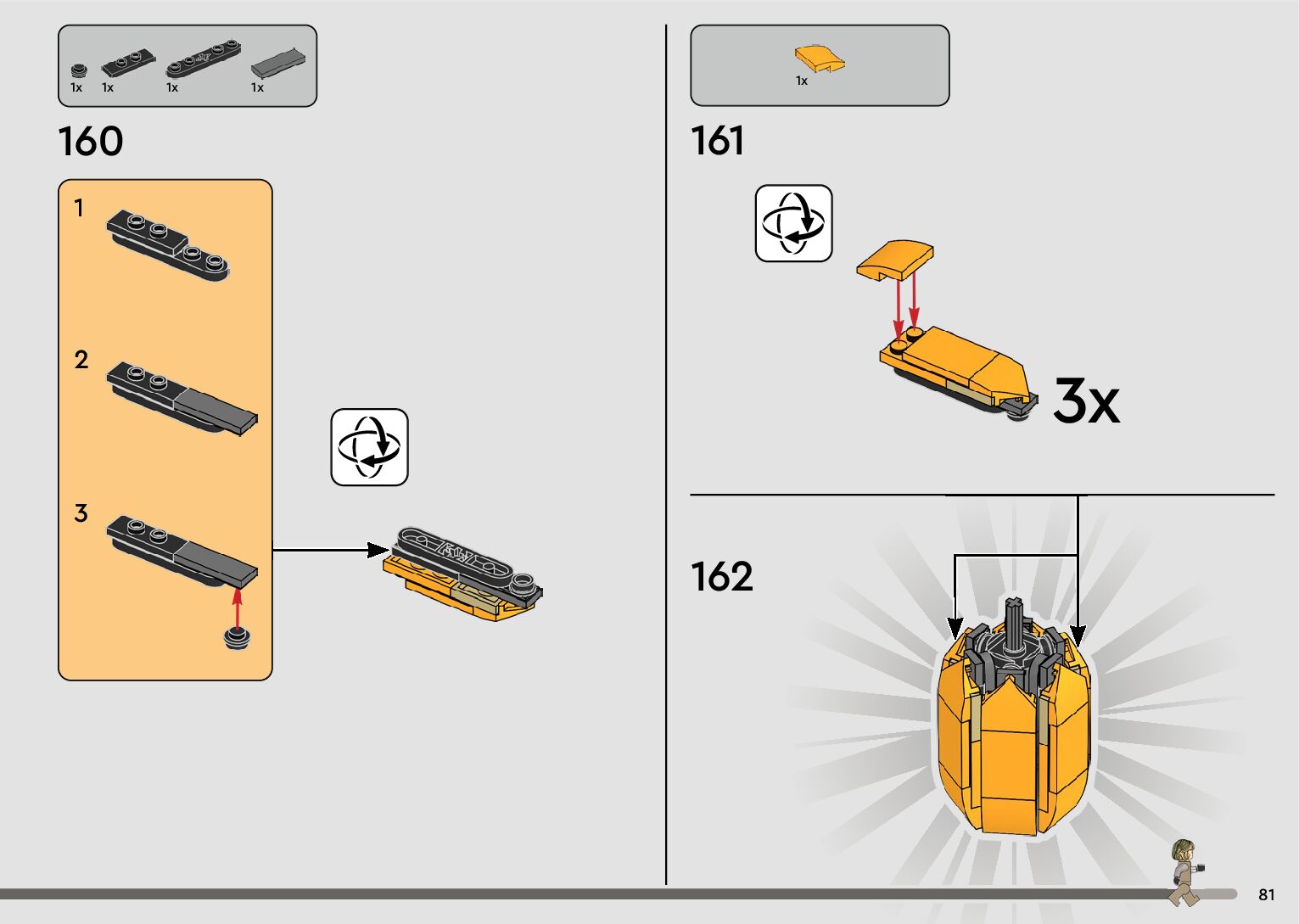 1x 1x 1x 1x

160

1

2

3

1x

161

3x

162

81