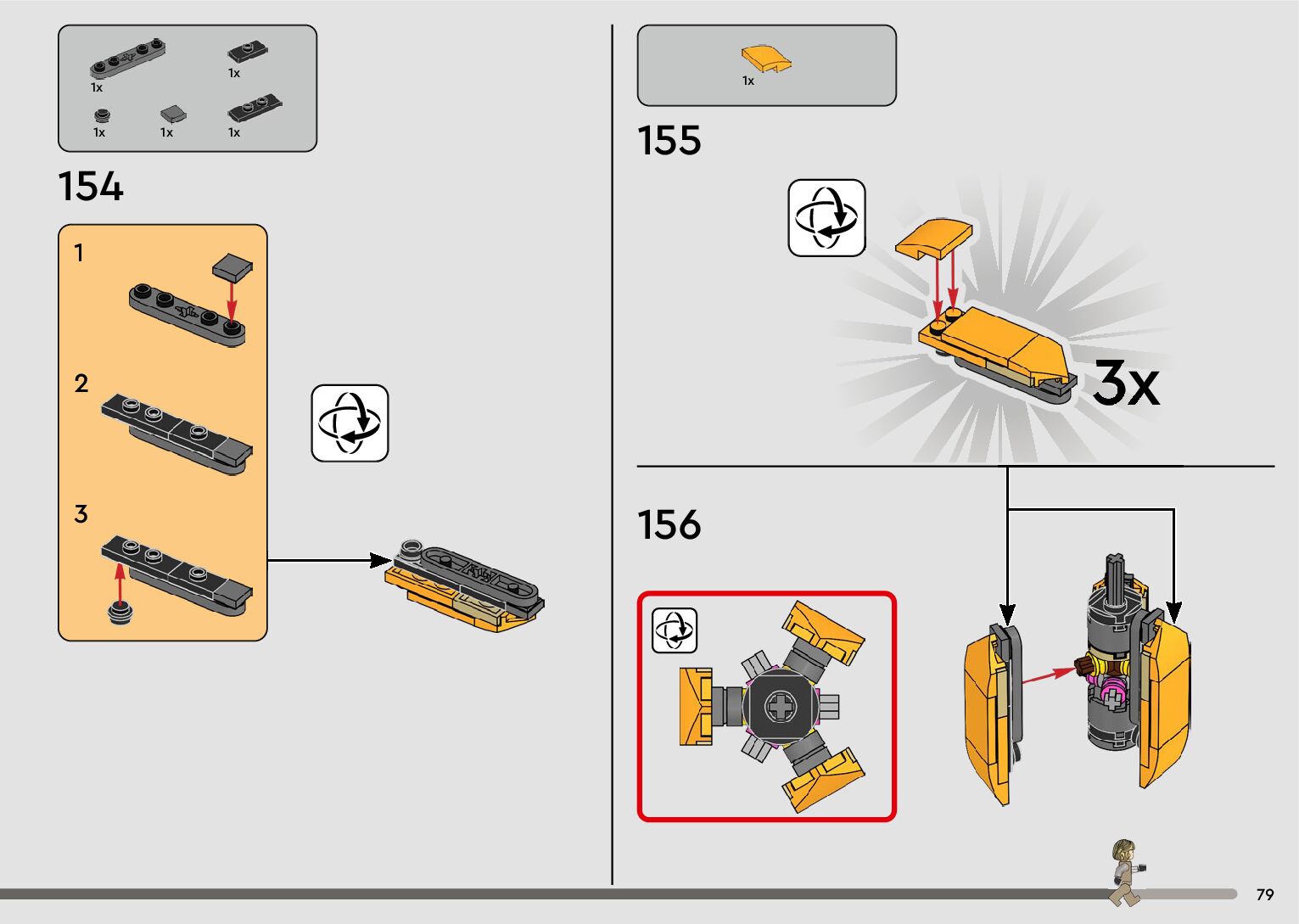 1x
1x
1x
1x
1x

154

1

2

3

1x

155

3x

156

79