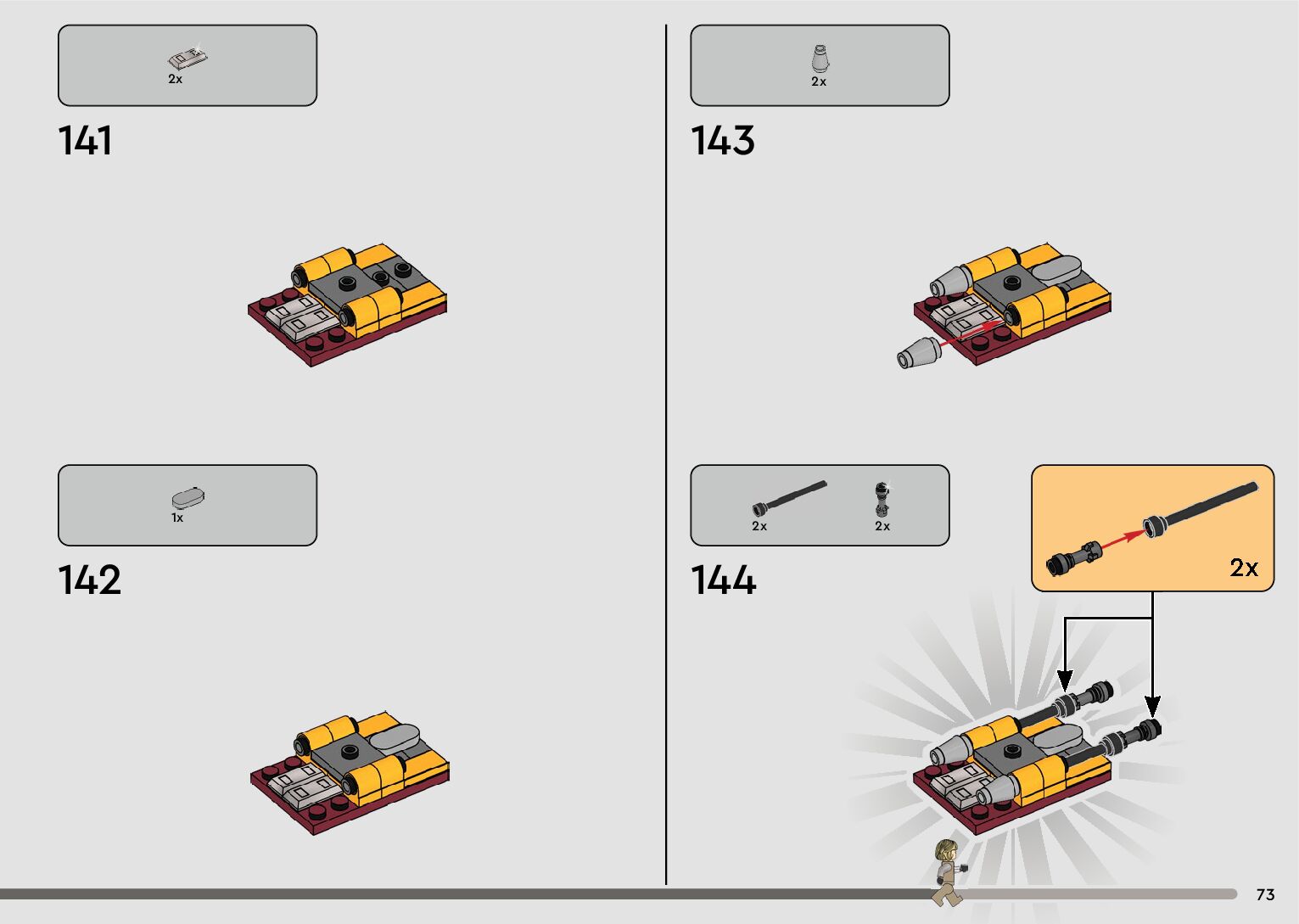 2x

141

1x

142

2x

143

2x
2x

144

2x

73