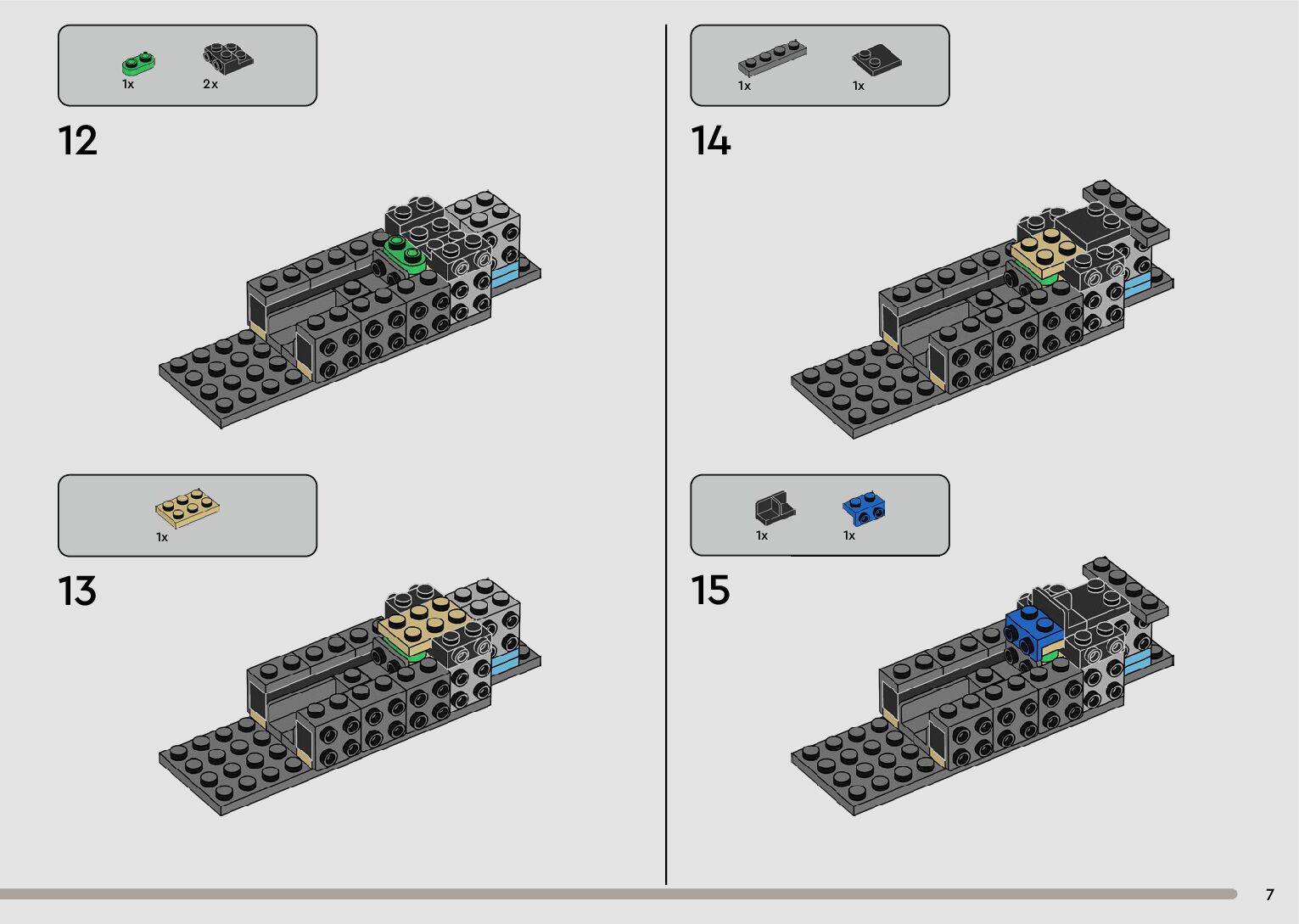 1x 2x

12

1x

13

1x 1x

14

1x 1x

15

7