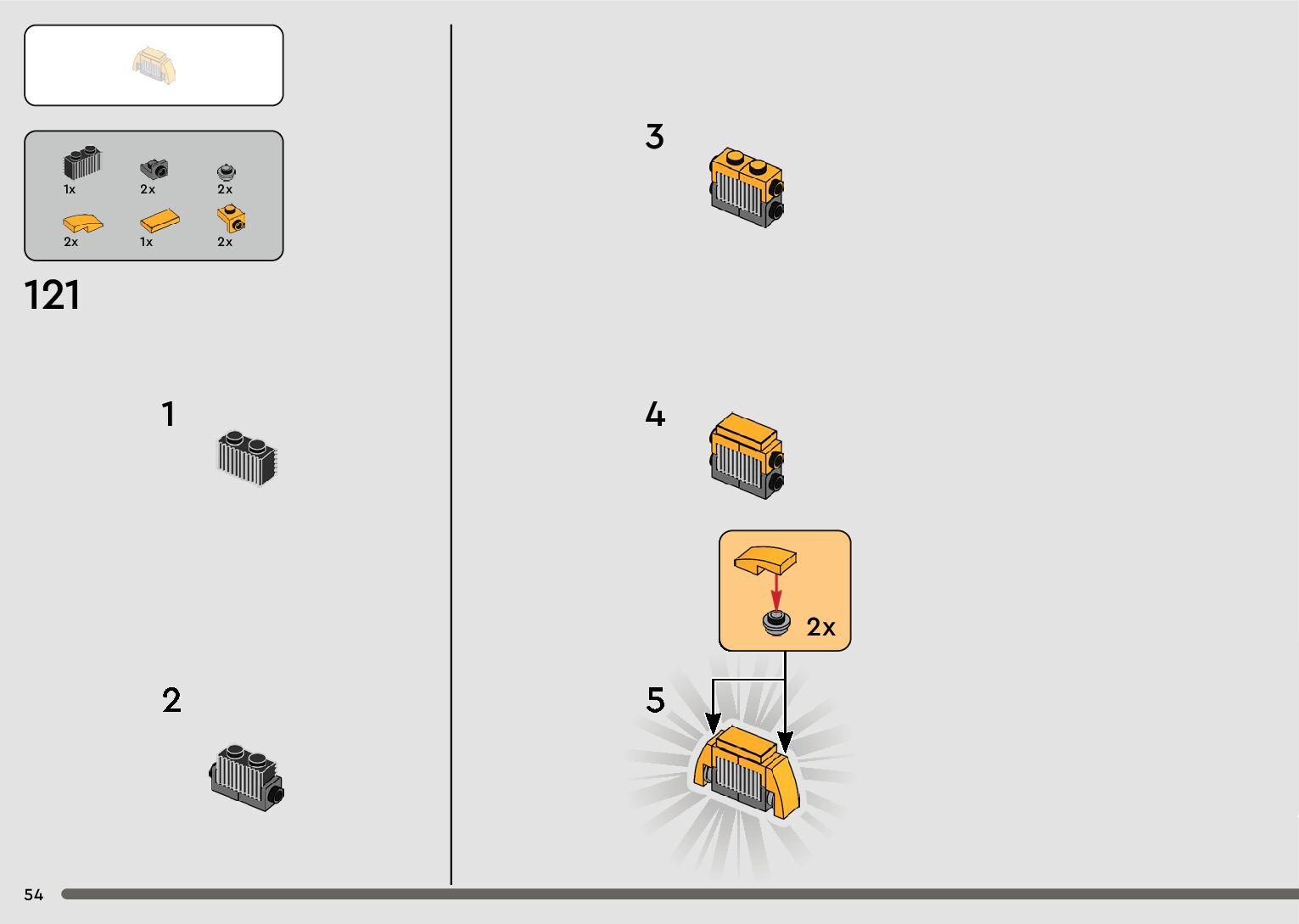 1x 2x 2x
2x 1x 2x

121

1

2

3

4

2x

5

54