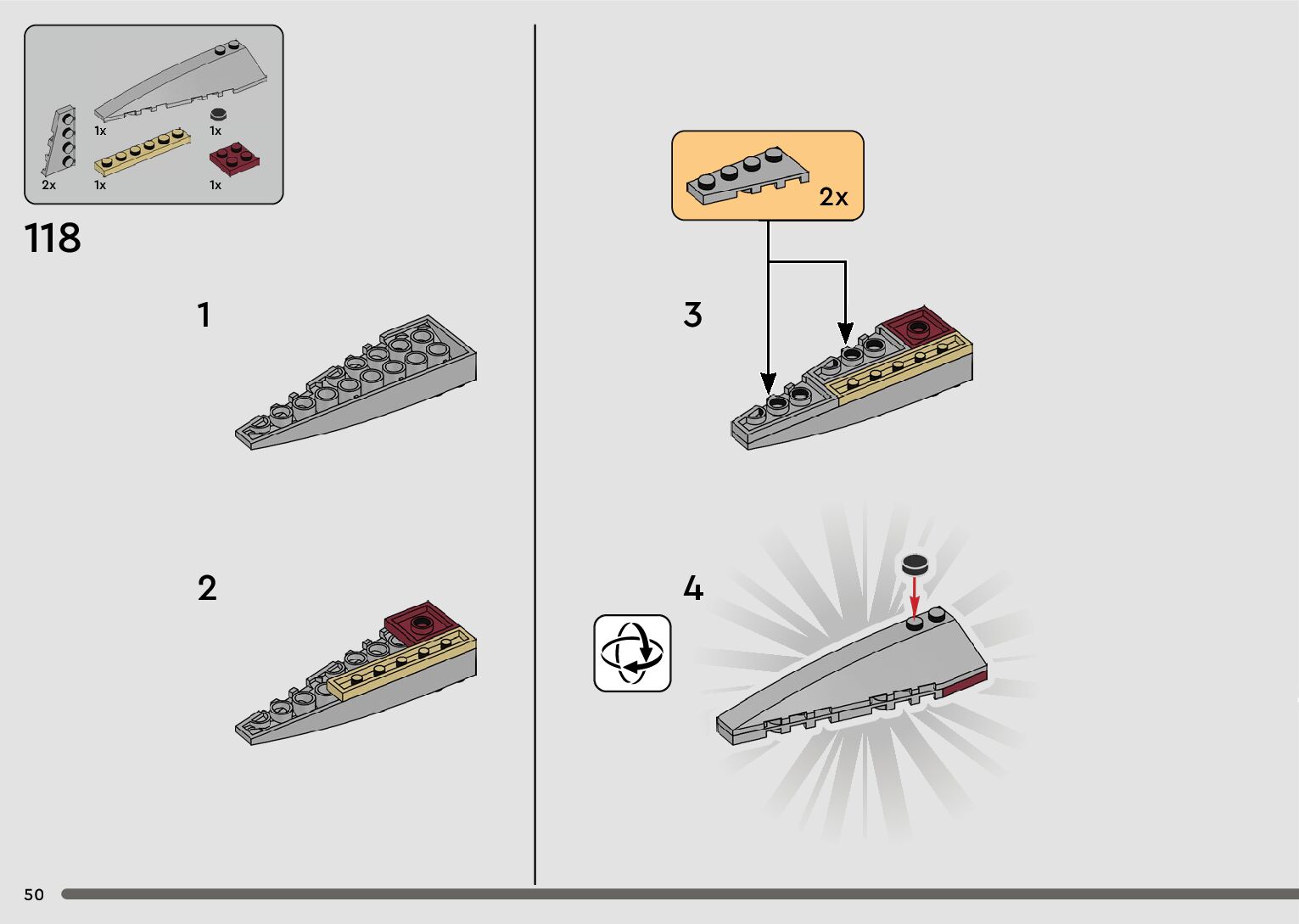 1x
1x
2x
1x
1x

118

1

2

2x

3

4

50