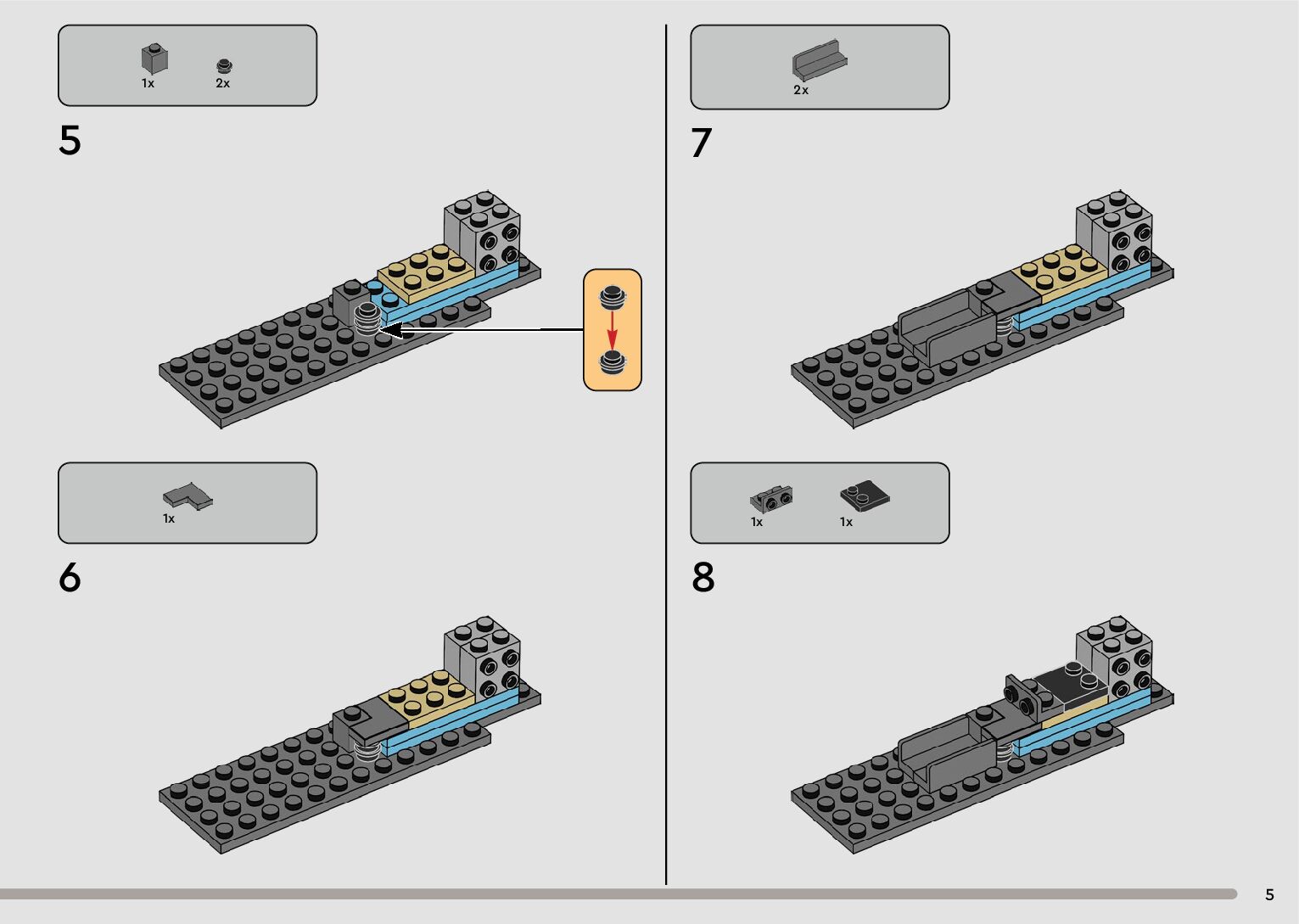 1x 2x

5

1x

6

2x

7

1x 1x

8

5