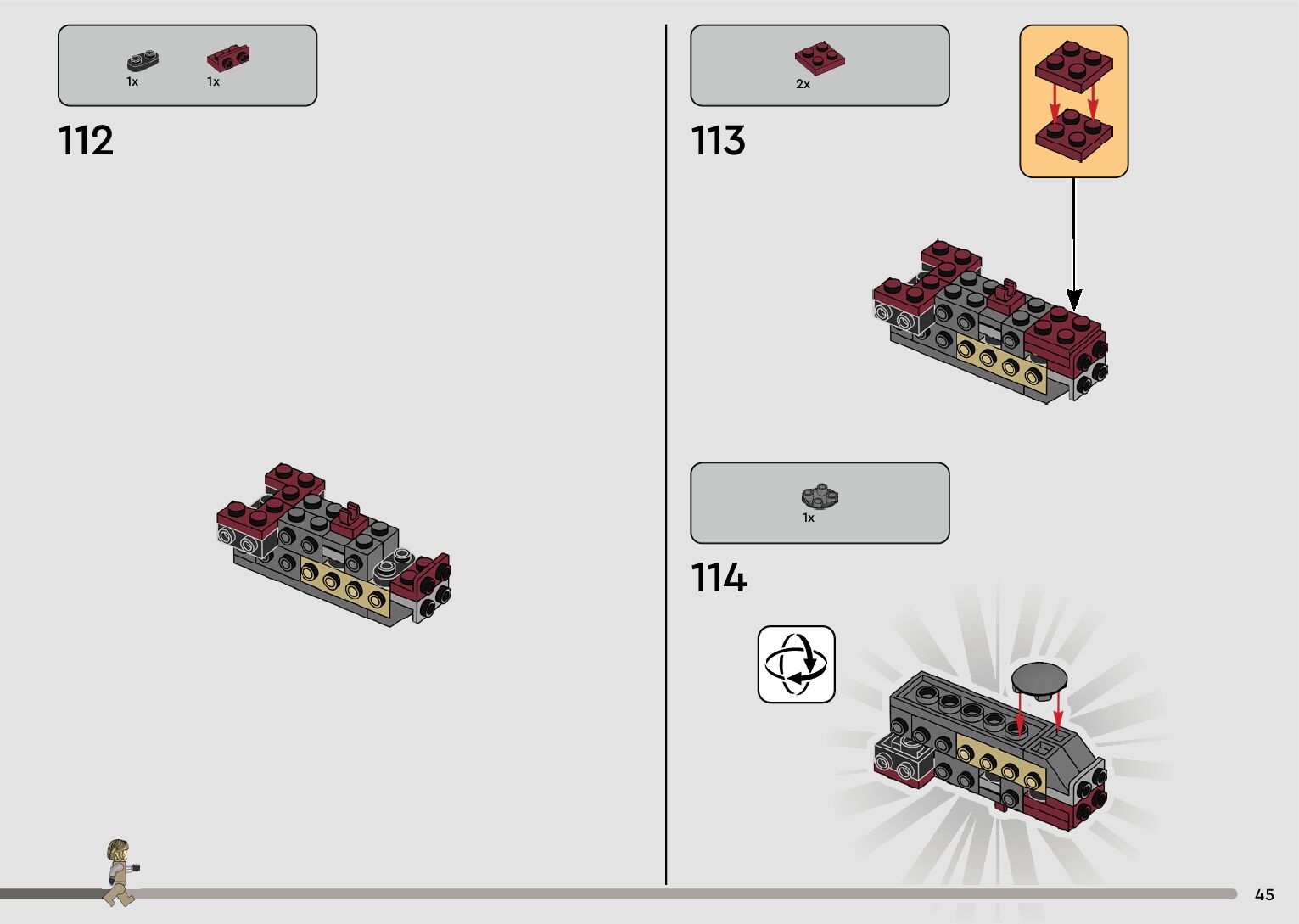 1x 1x

112

2x

113

1x

114

45