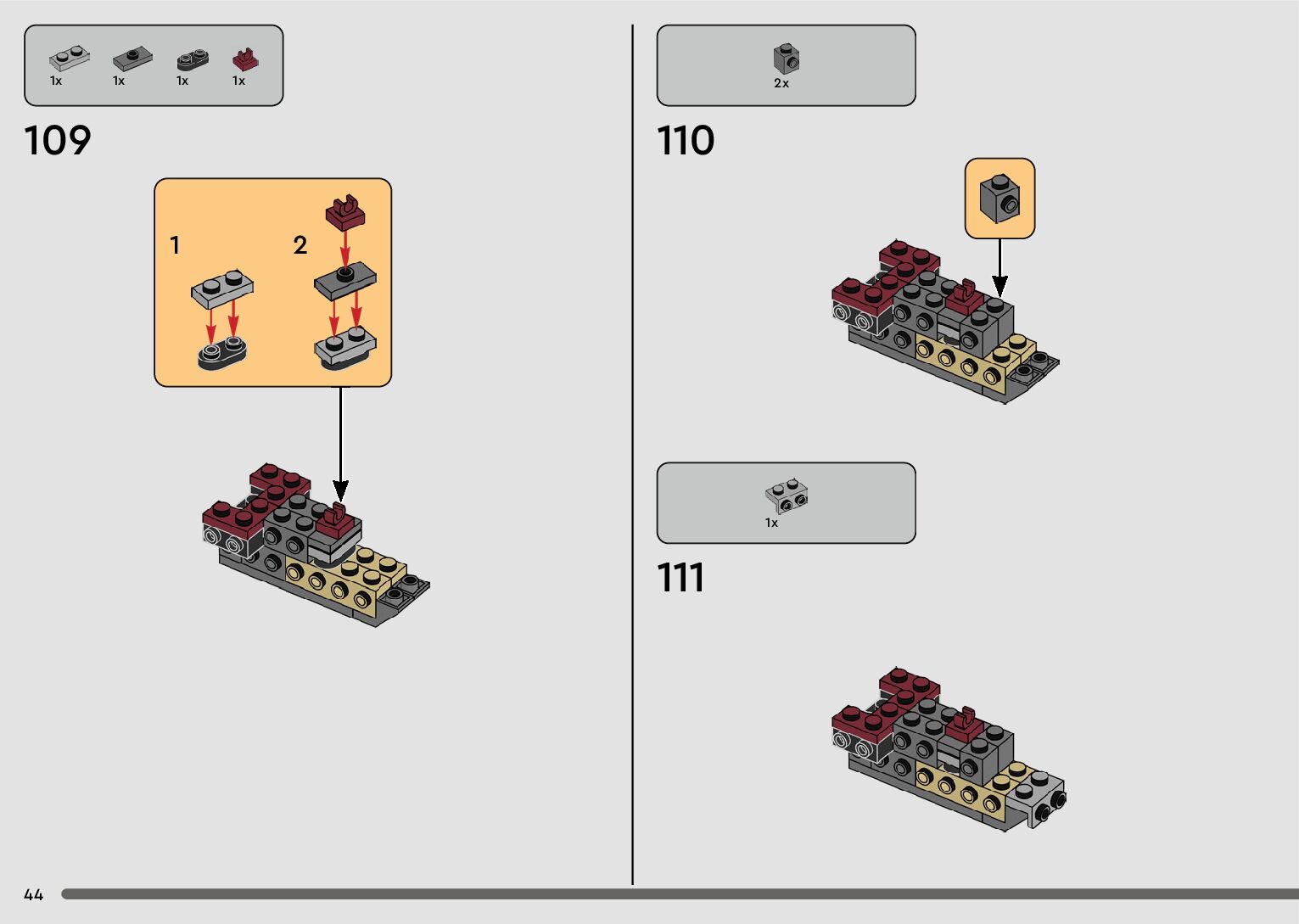 1x 1x 1x 1x

109

1

2

2x

110

1x

111

44