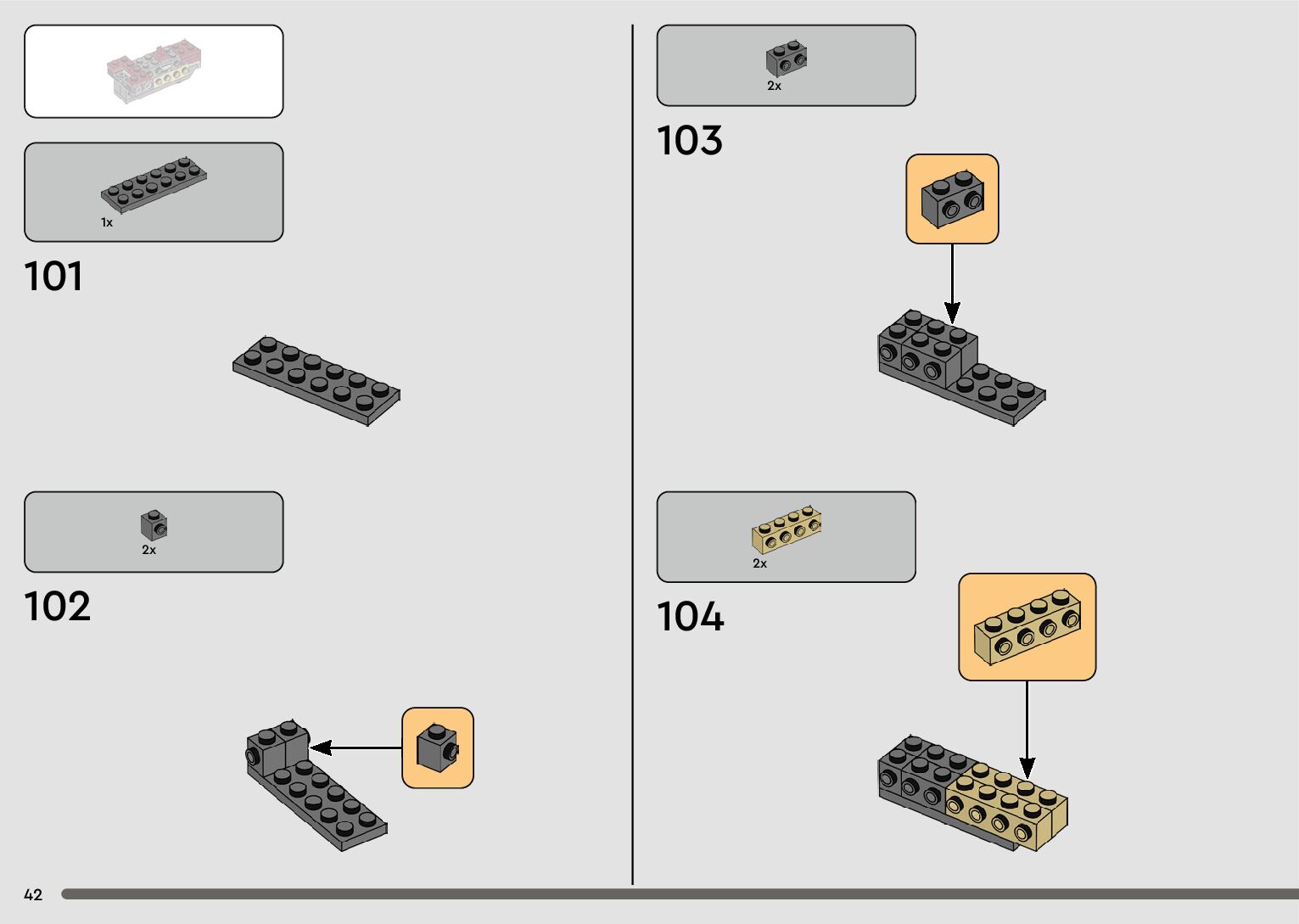 1x

101

2x

102

2x

103

2x

104

42