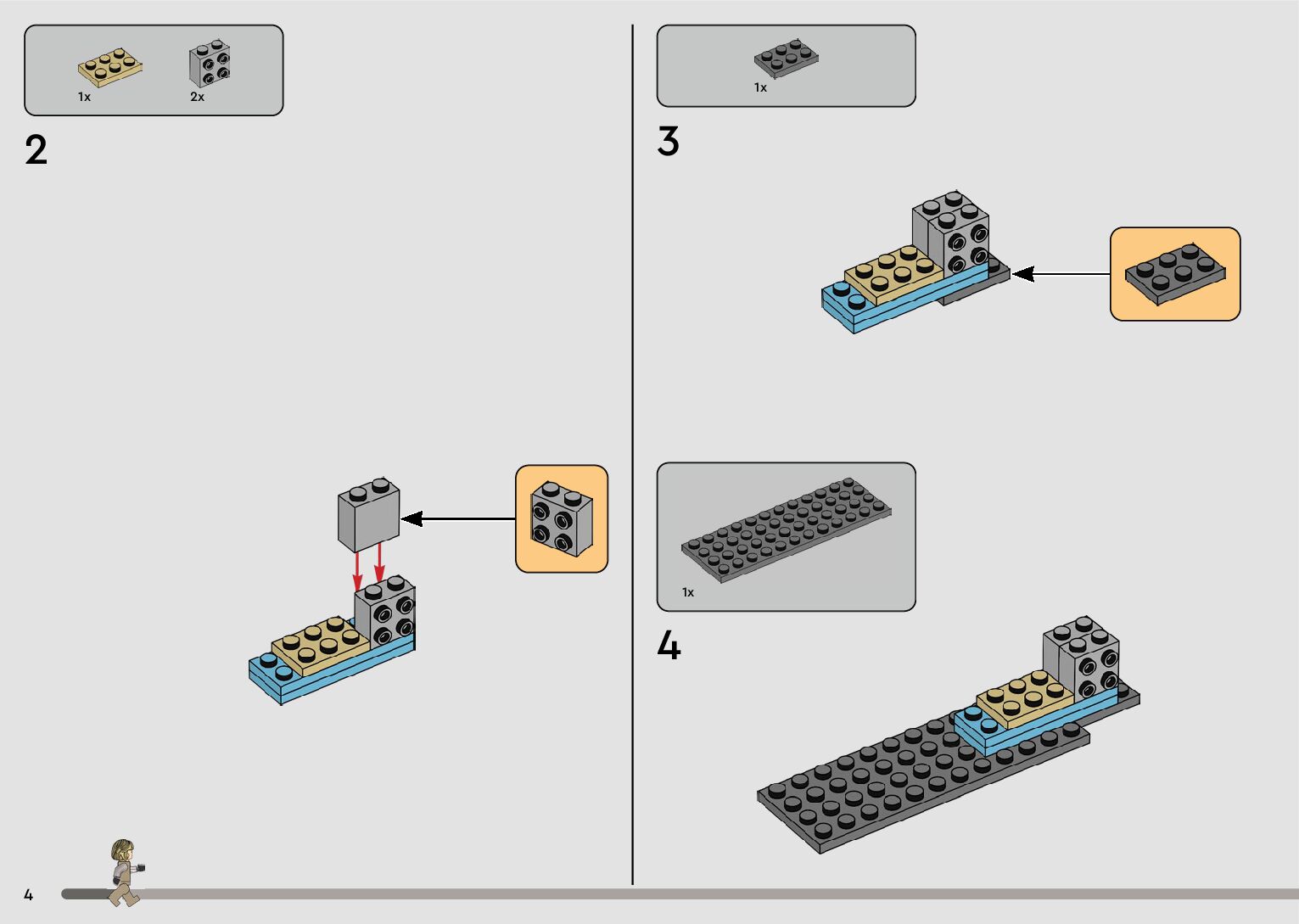 1x
2x

2

1x

3

1x

4

4