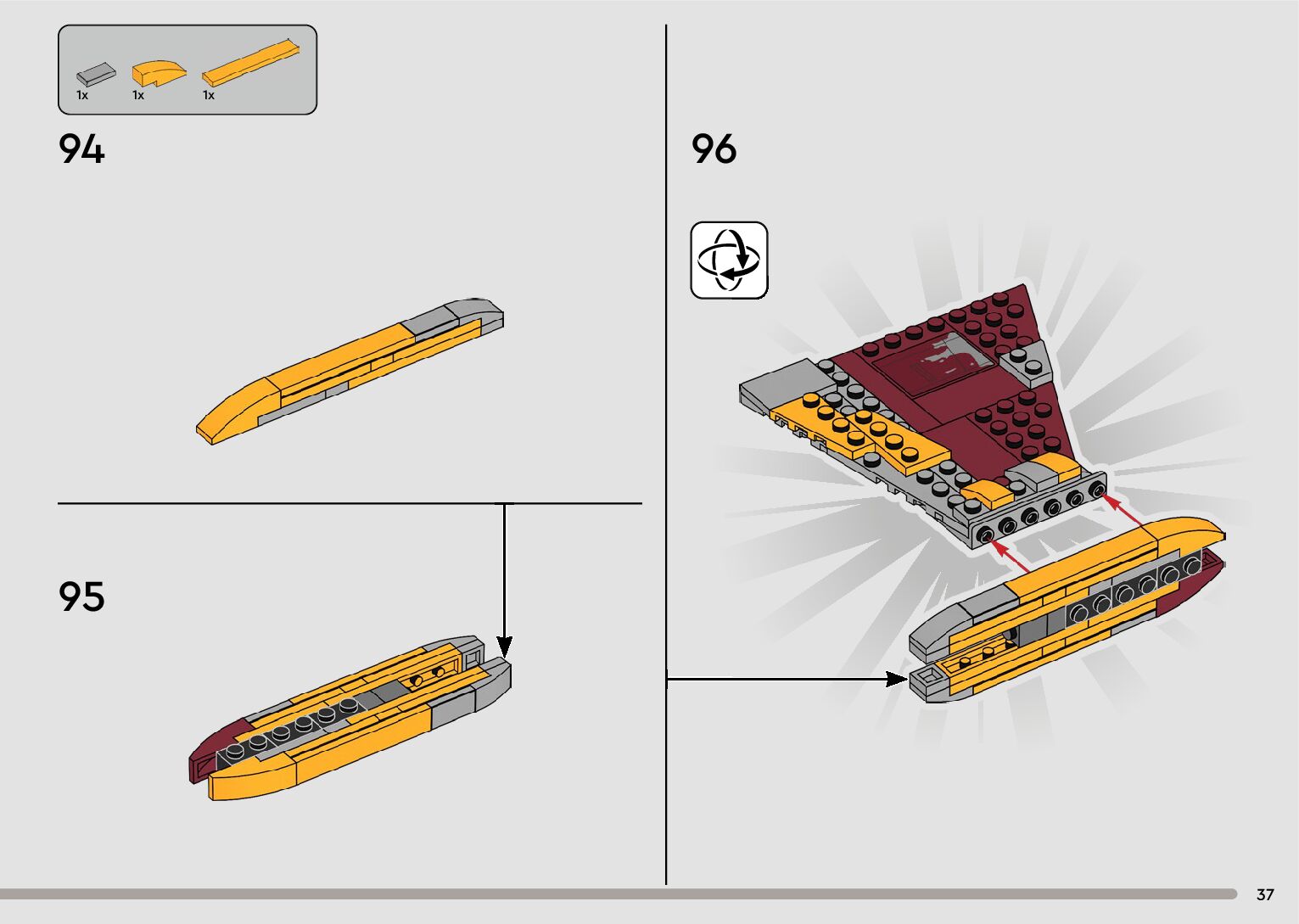 1x 1x 1x

94

95

96

37