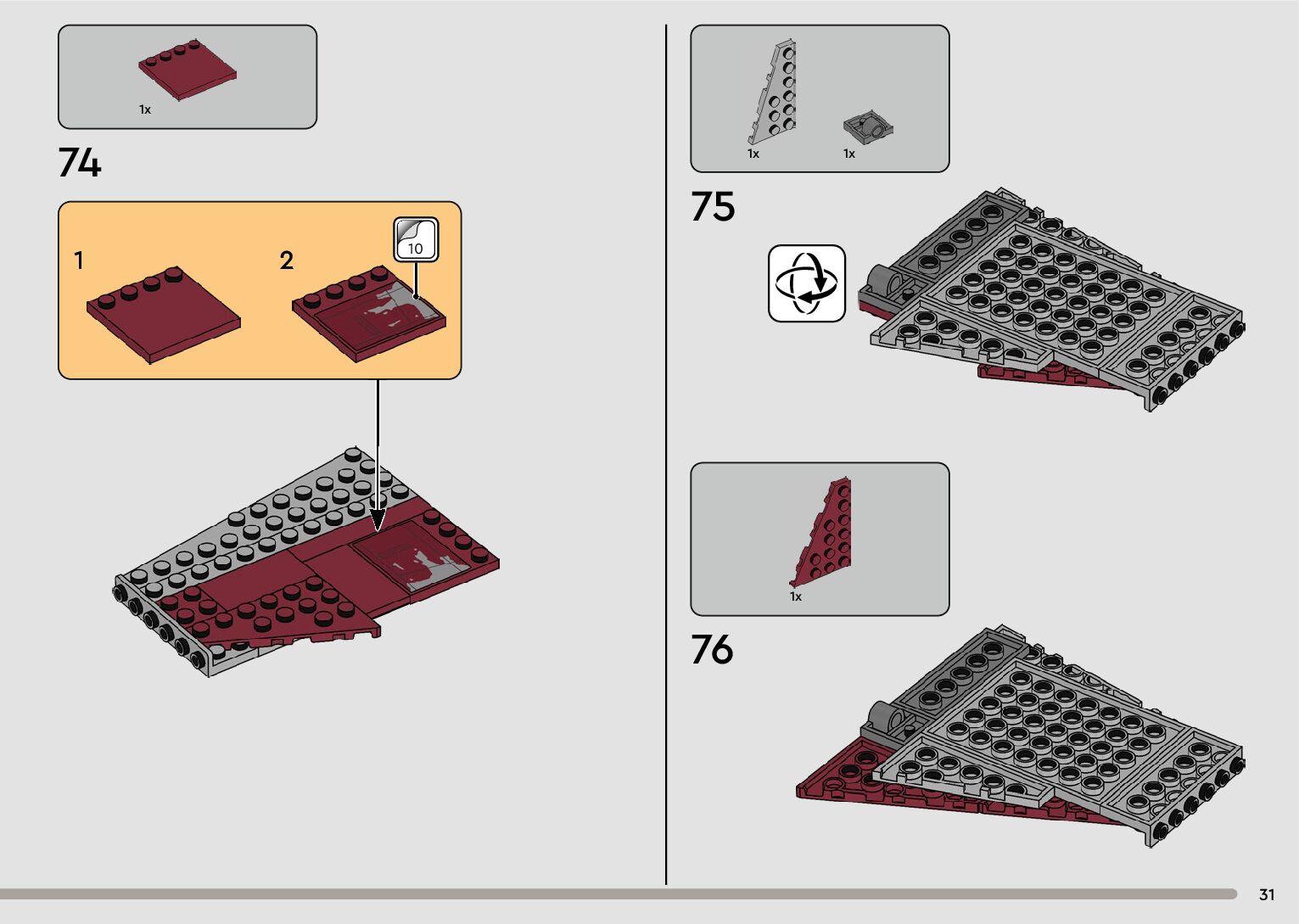 1x

74

1

2

10

1x

1x

75

1x

76

31