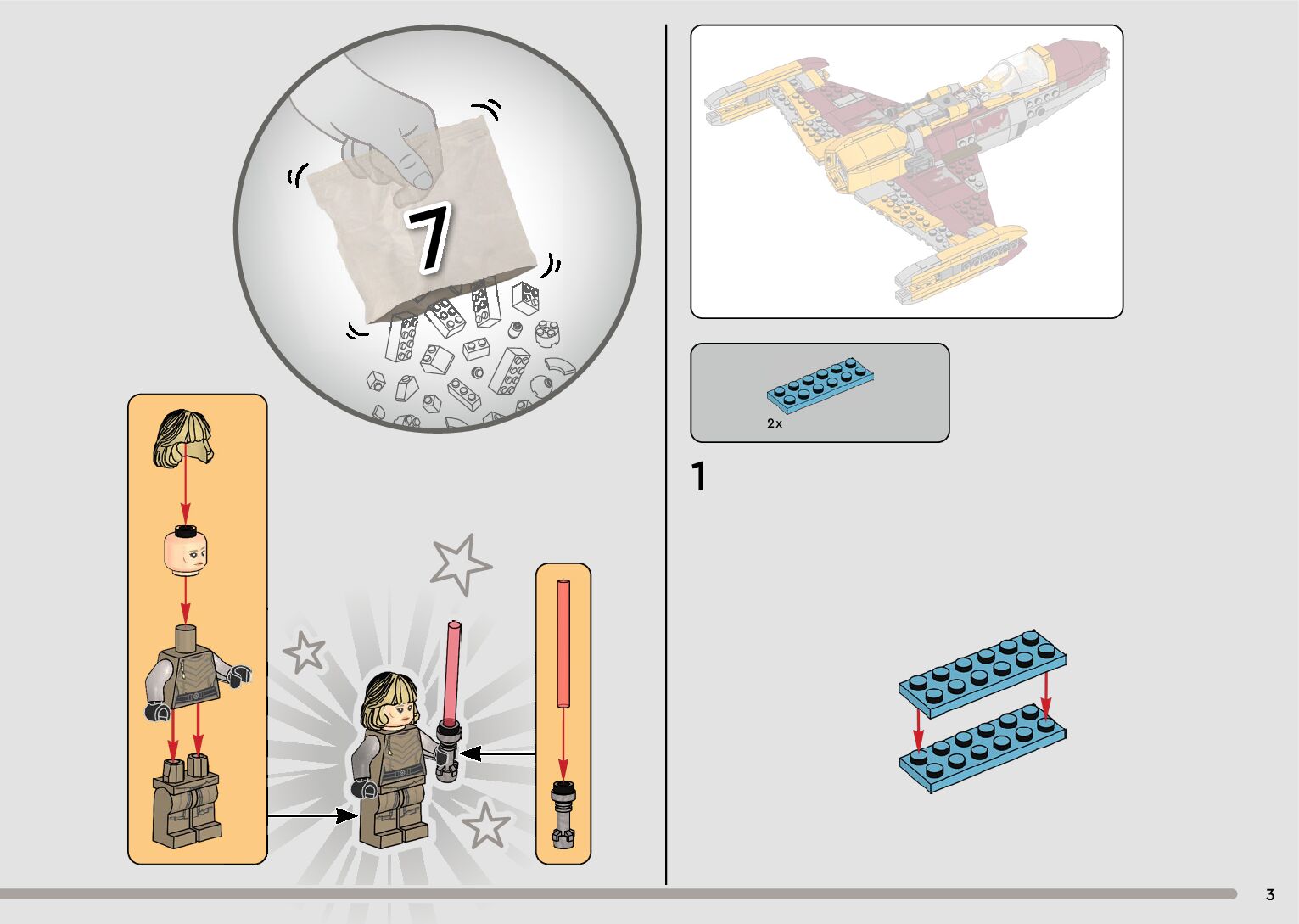 7

2x

1

3