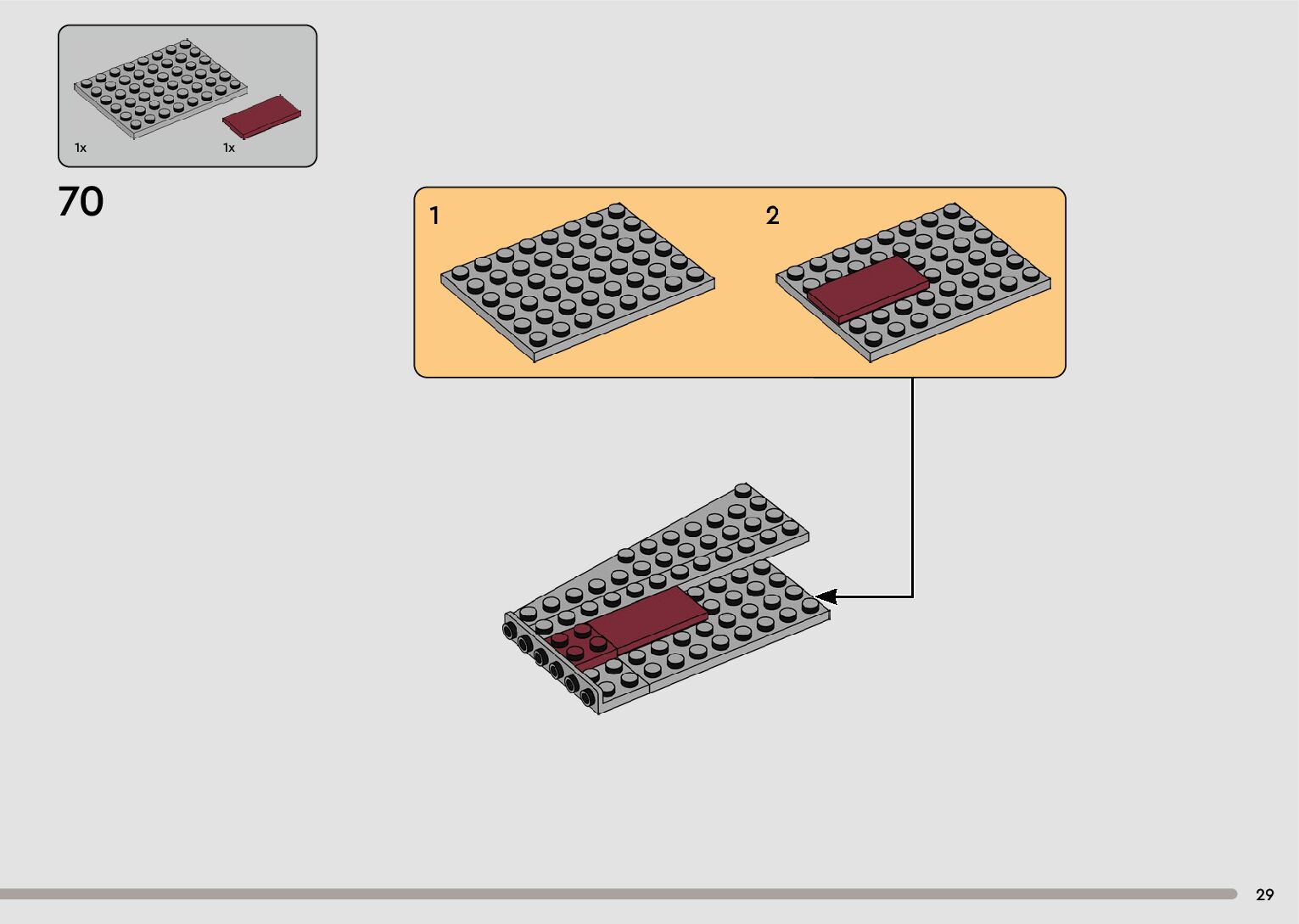 1x
1x

70

1
2

29