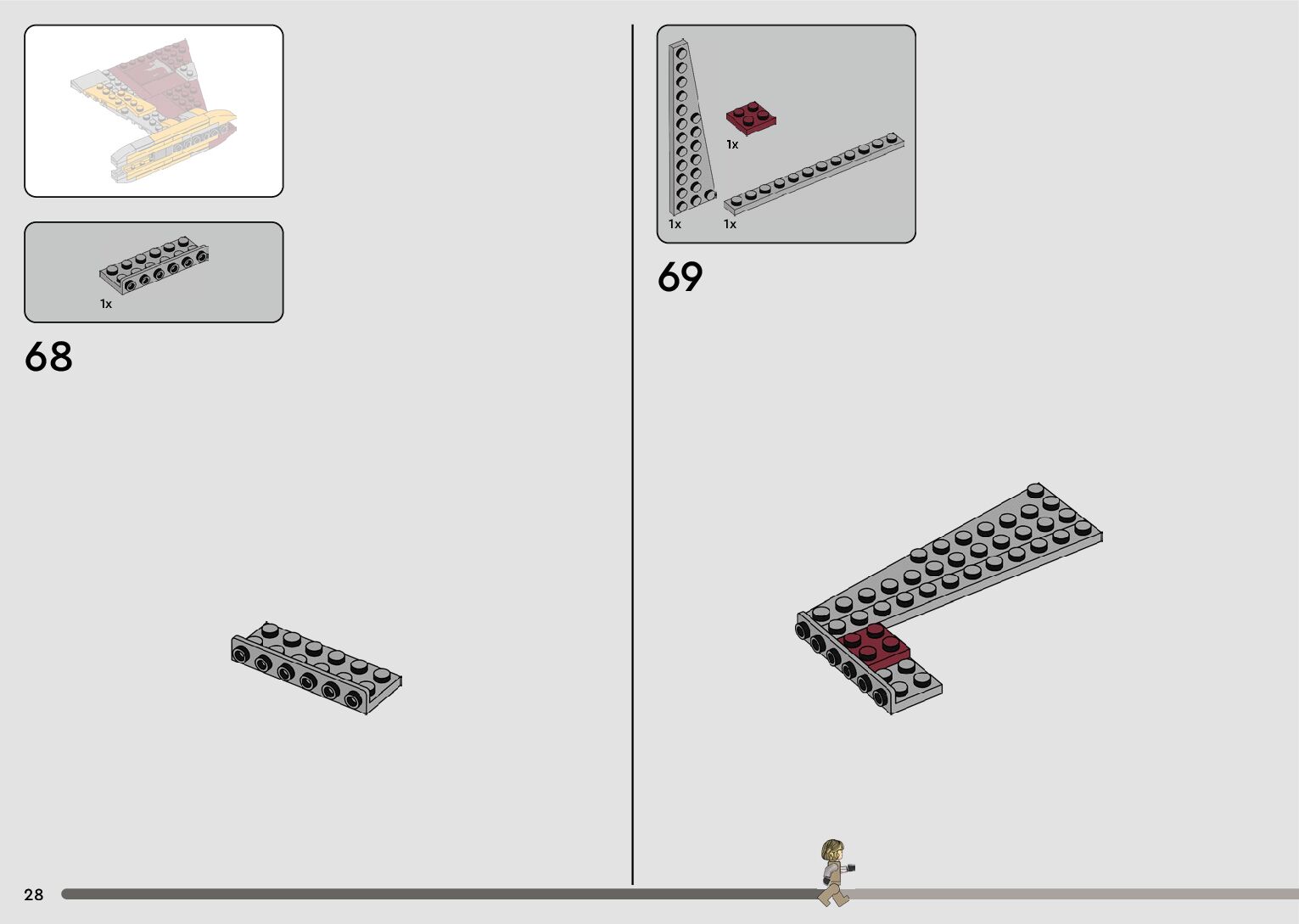 1x

68

1x

1x

1x

69

28