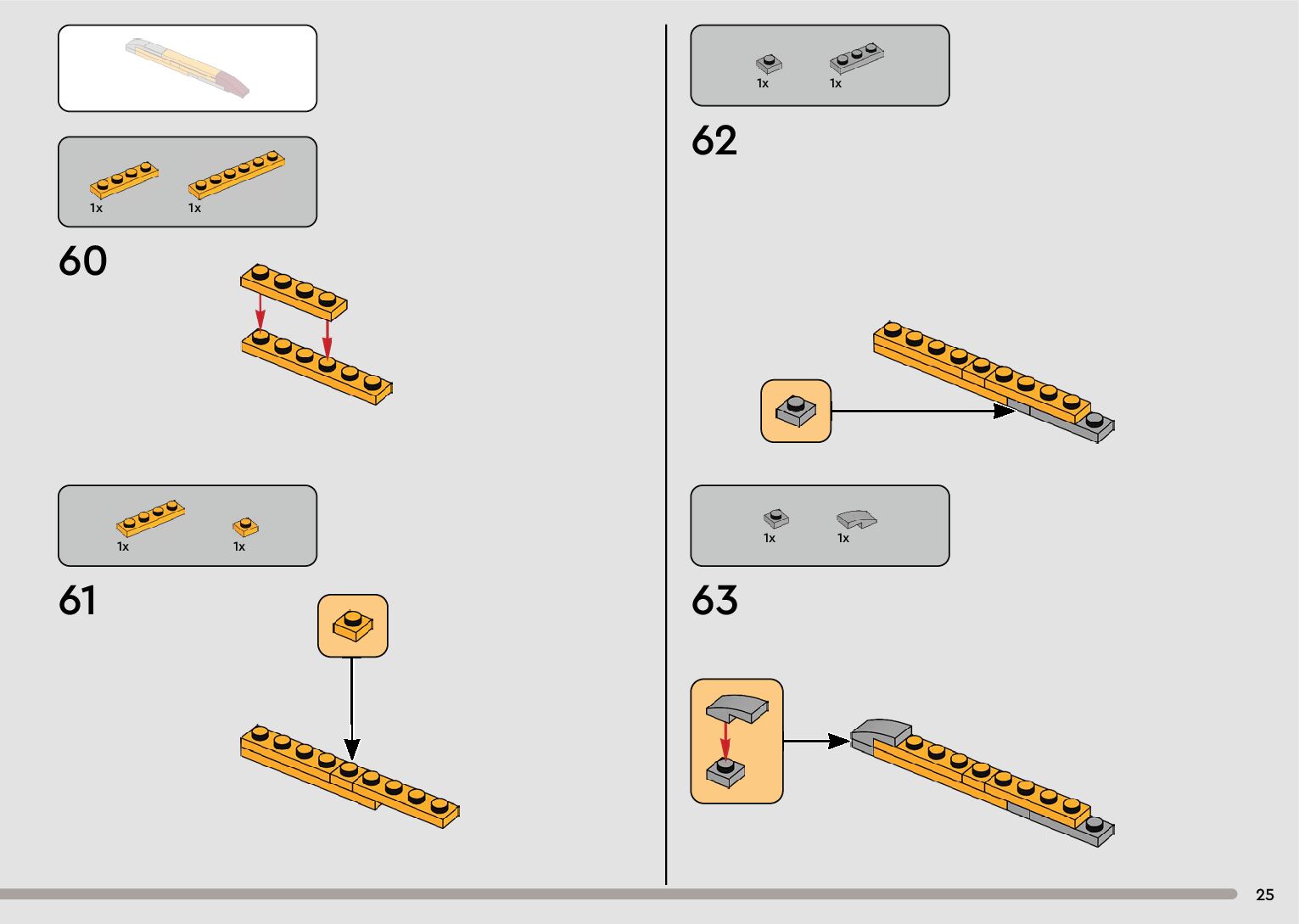 1x 1x

60

1x 1x

61

1x 1x

62

1x 1x

63

25