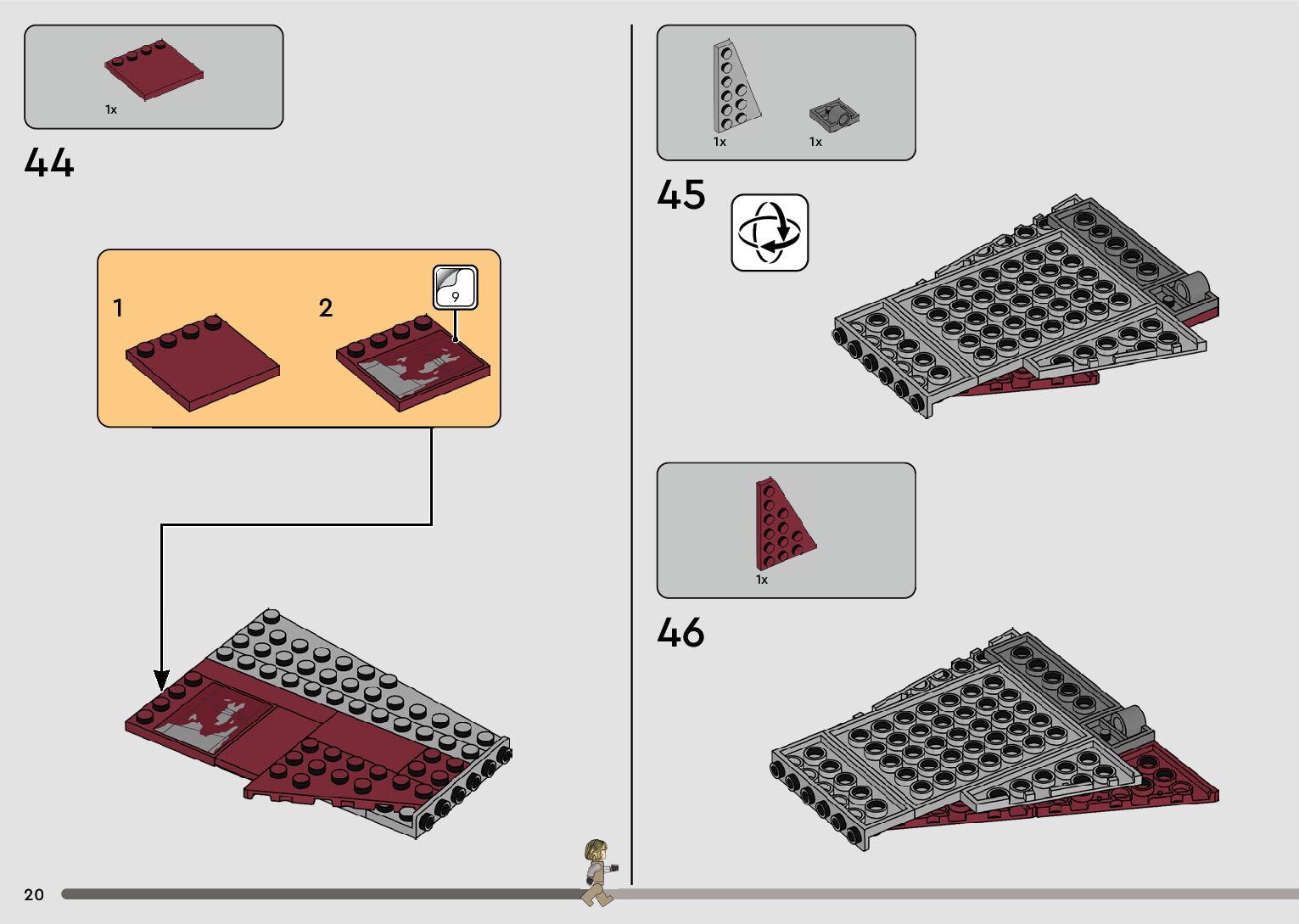 1x

44

1

2

9

1x

1x

45

1x

46

20