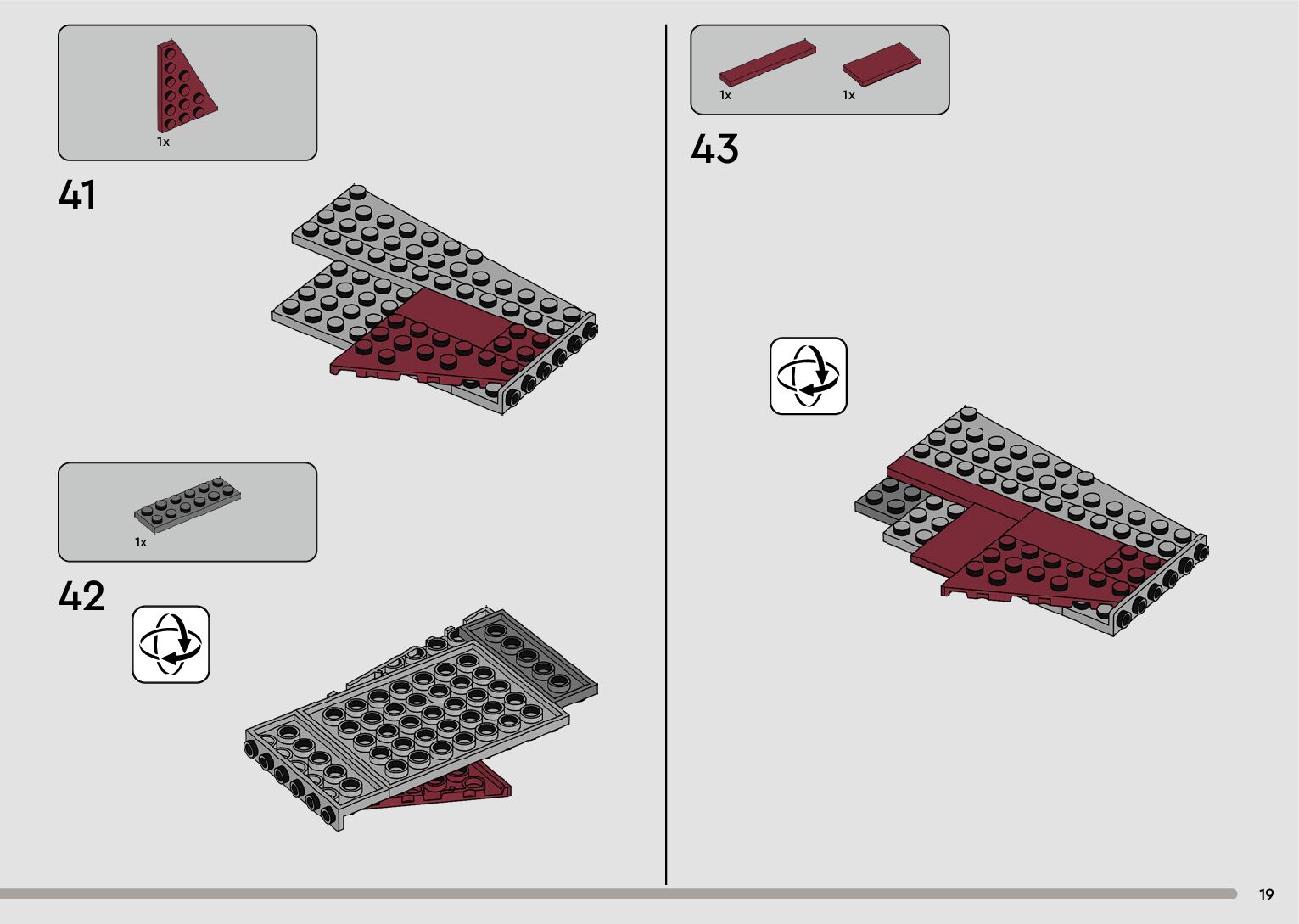 1x

41

1x

42

1x

1x

43

19