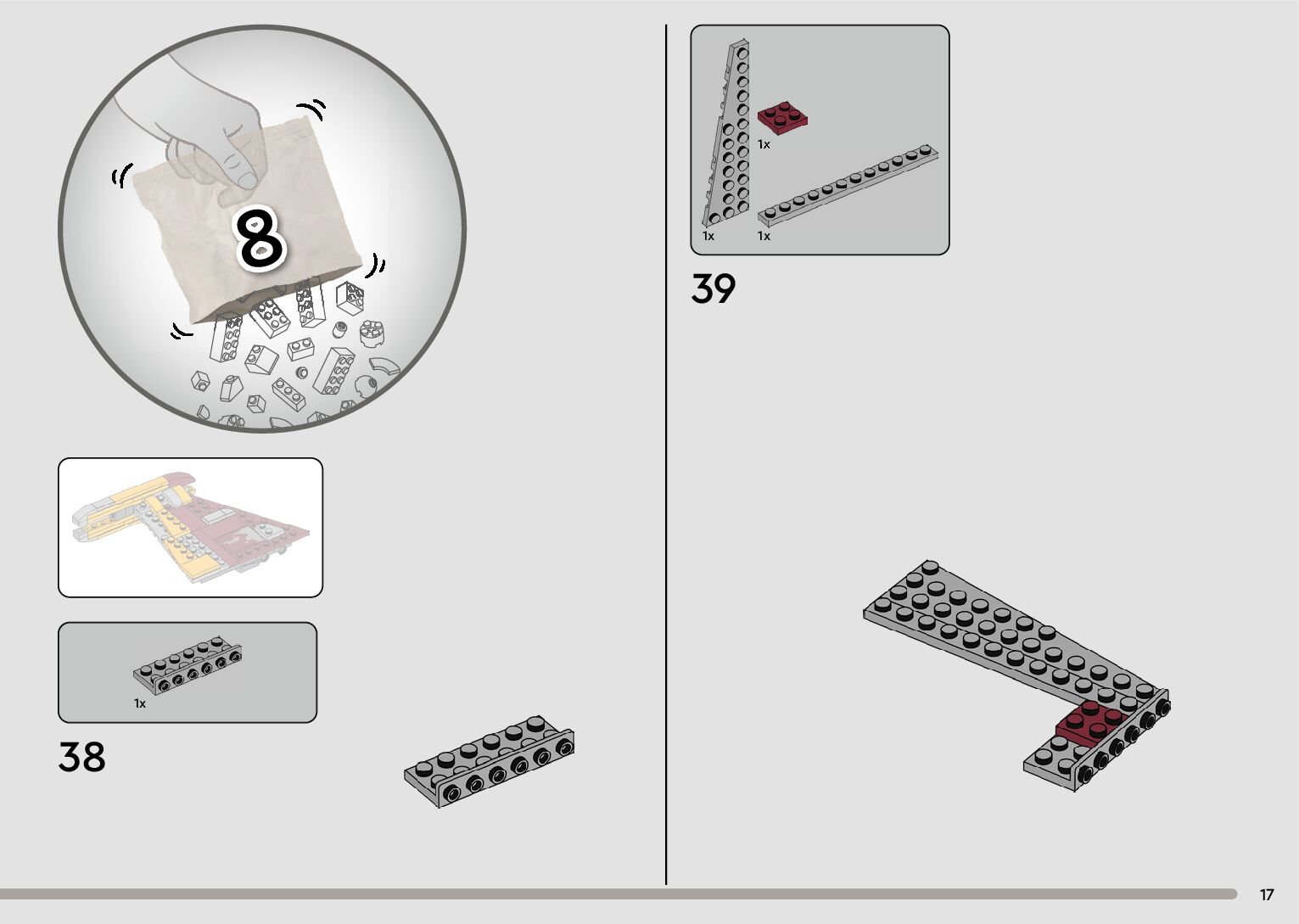 8

1x

38

1x

1x

1x

39

17