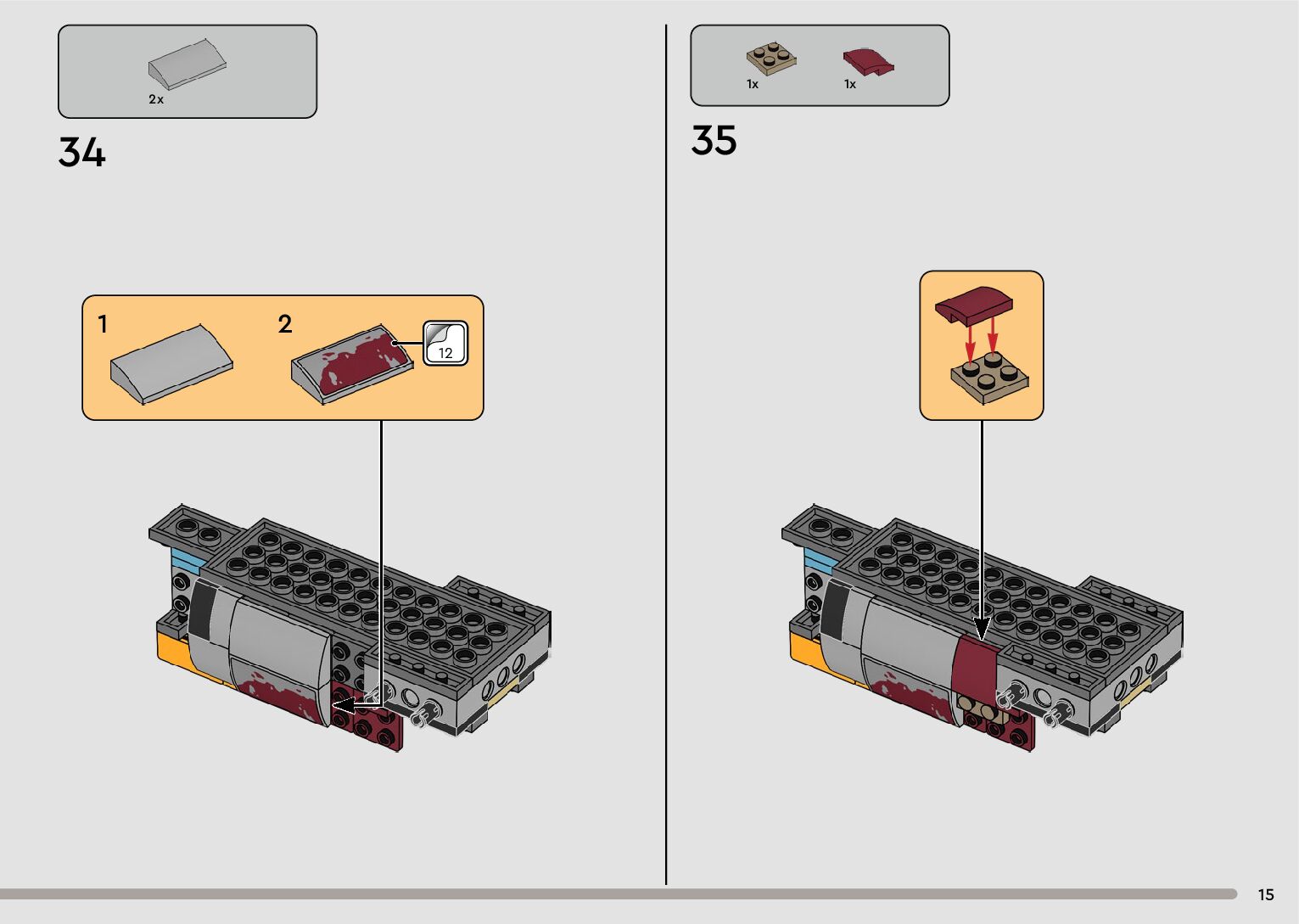 2x

34

1

2

12

1x

1x

35

15