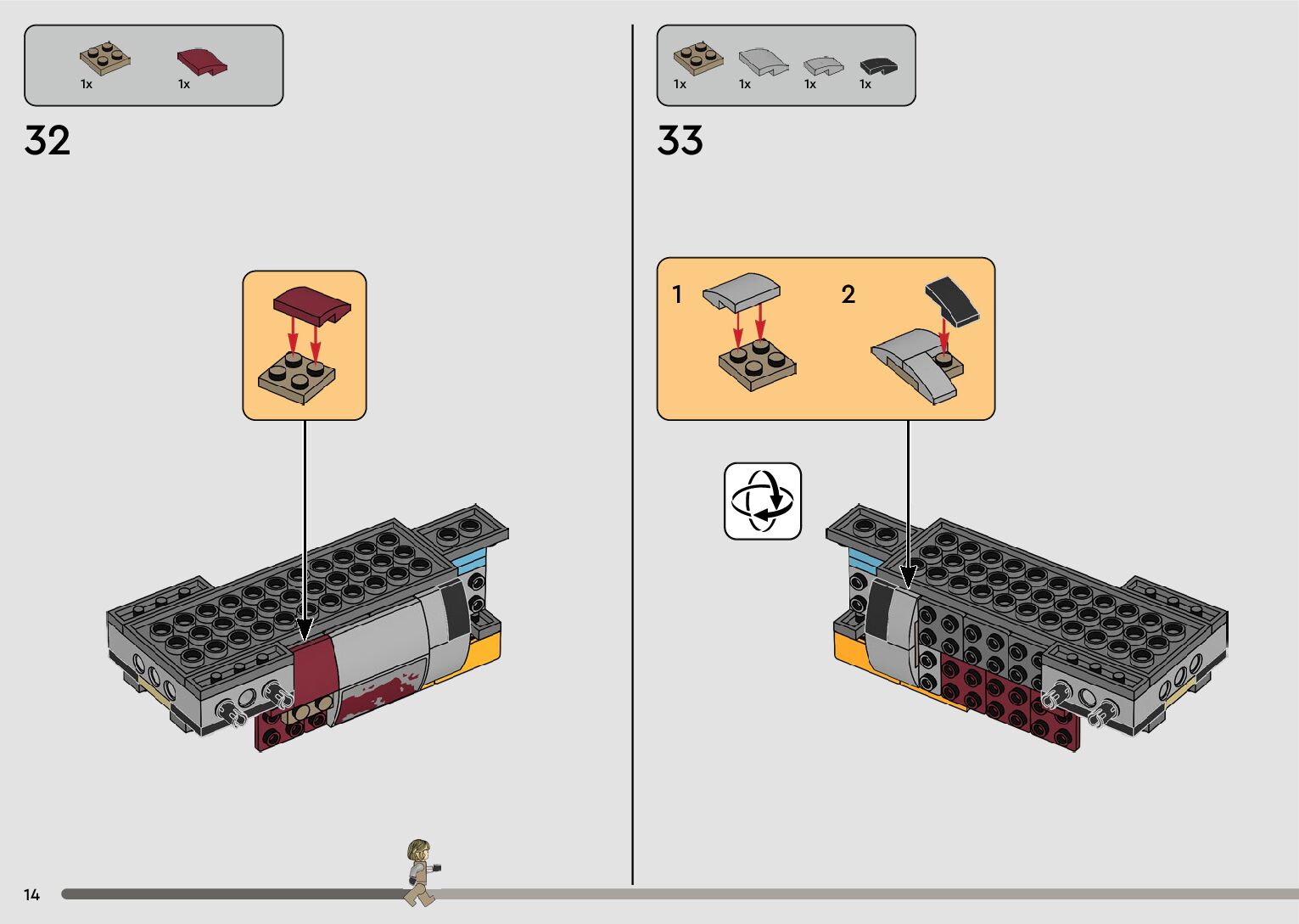 1x 1x

32

1x 1x 1x 1x

33

1

2

14