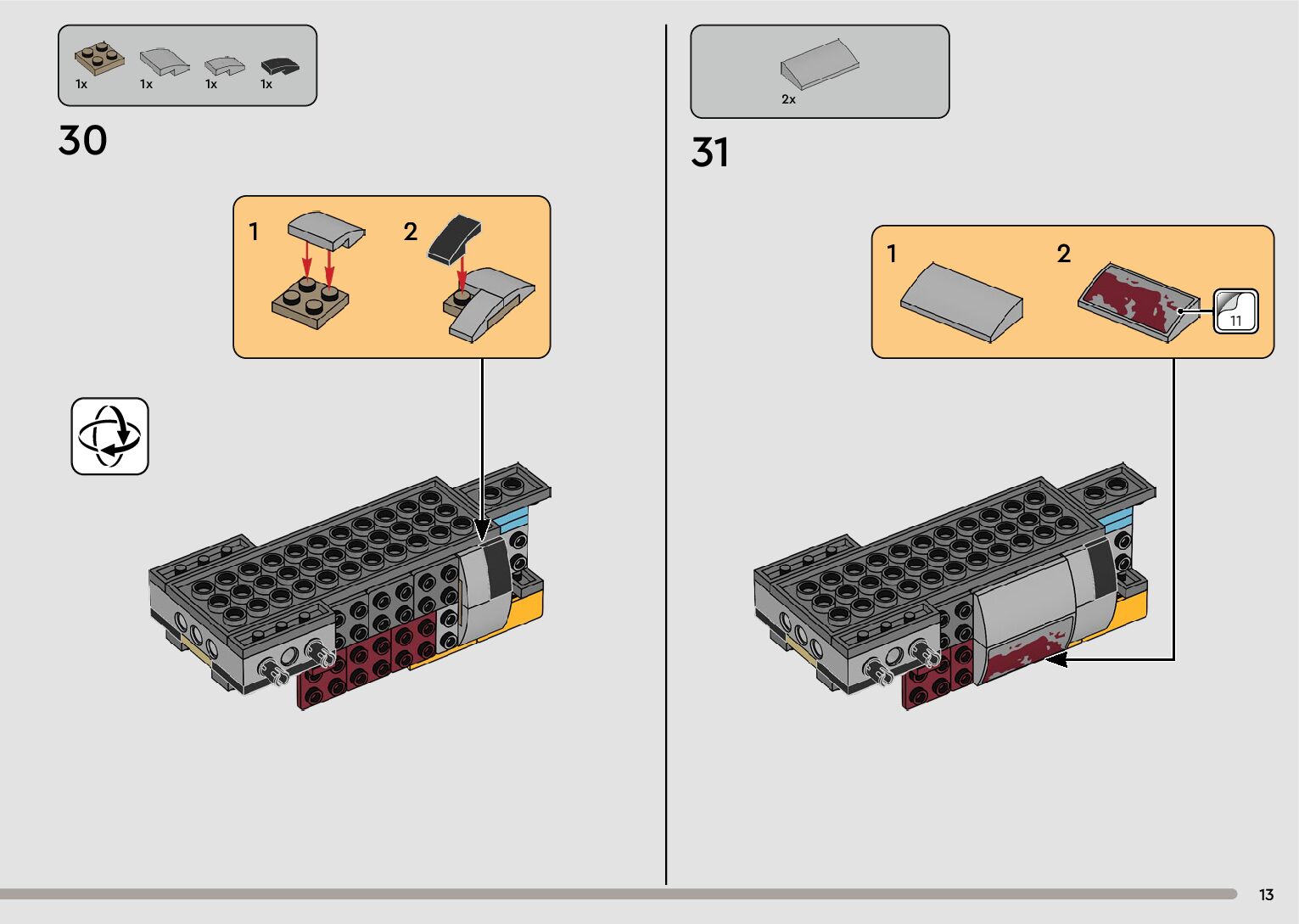 1x 1x 1x 1x

30

1

2

2x

31

1

2

11

13