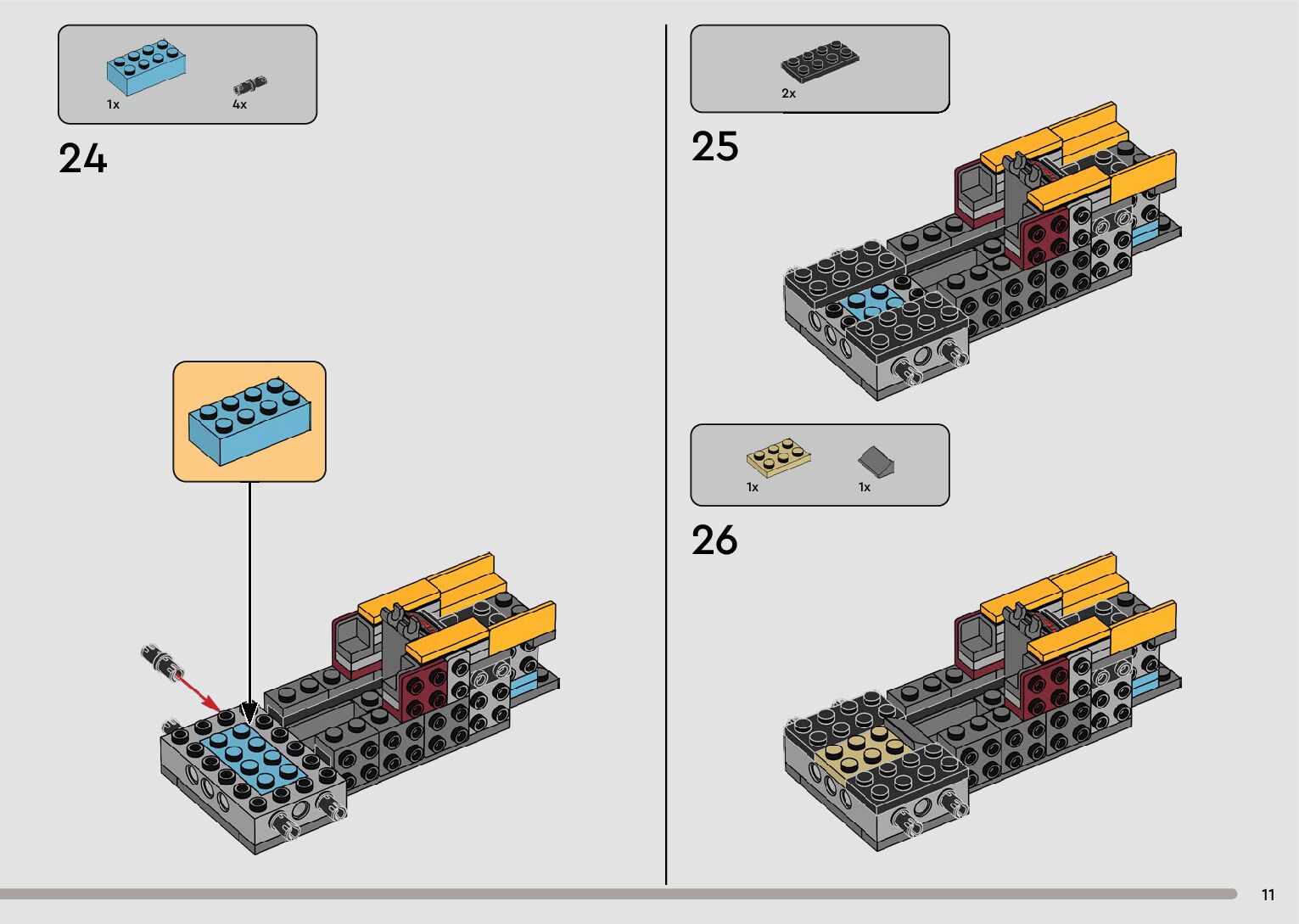 1x
4x

24

2x

25

1x
1x

26

11