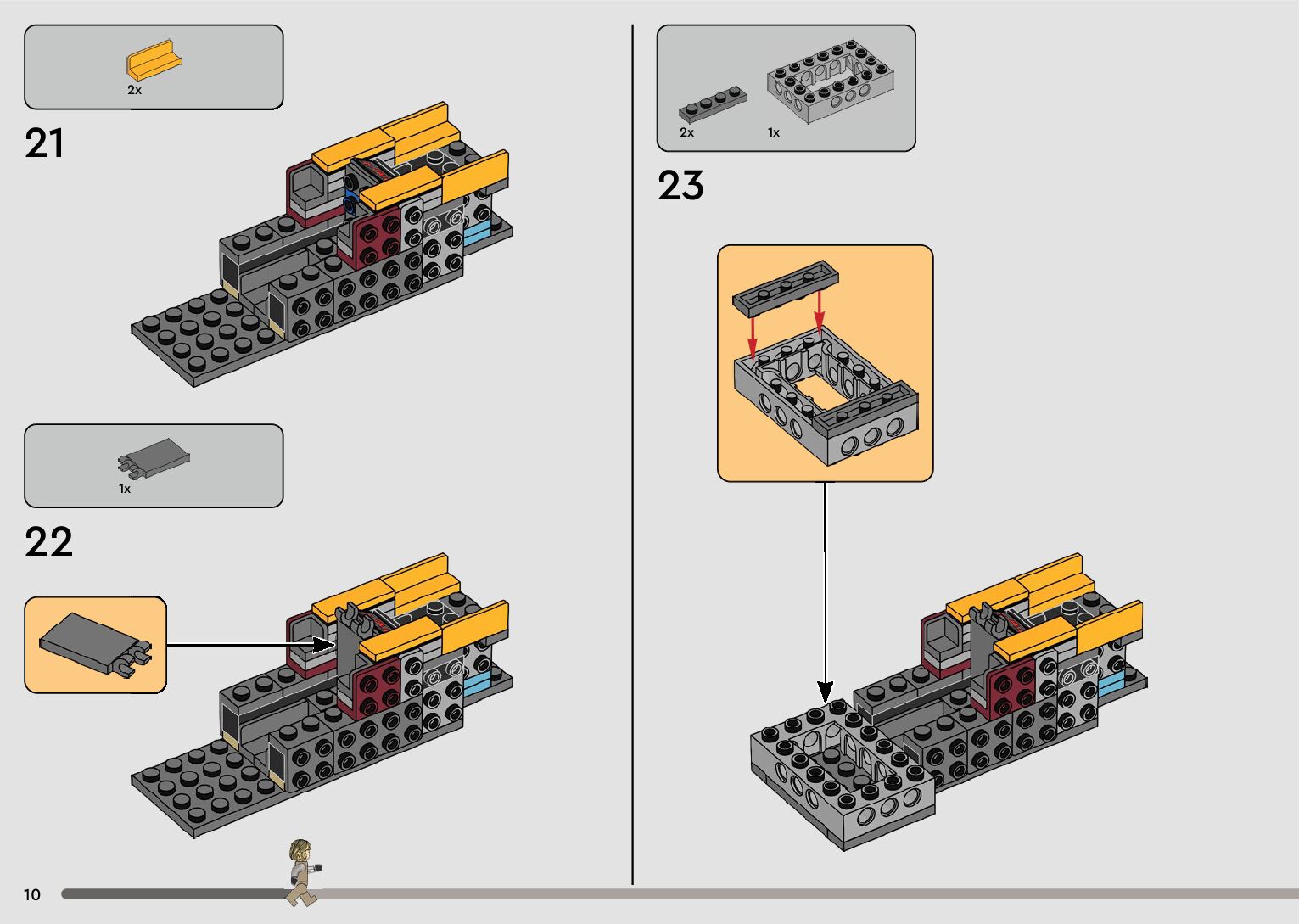 2x

21

1x

22

2x

1x

23

10