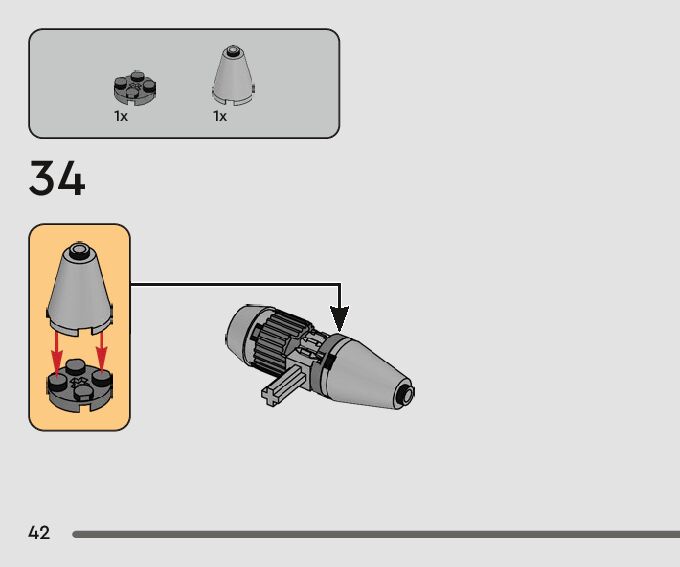 1x
1x

34

42