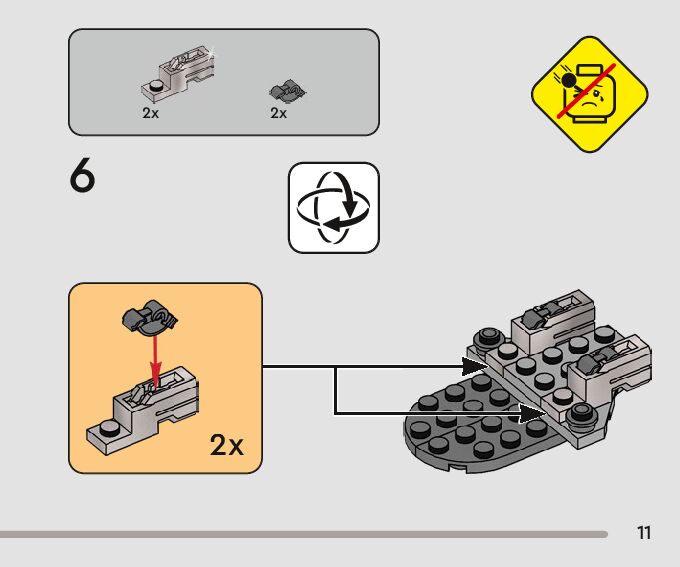 2x
2x

6

2x

11