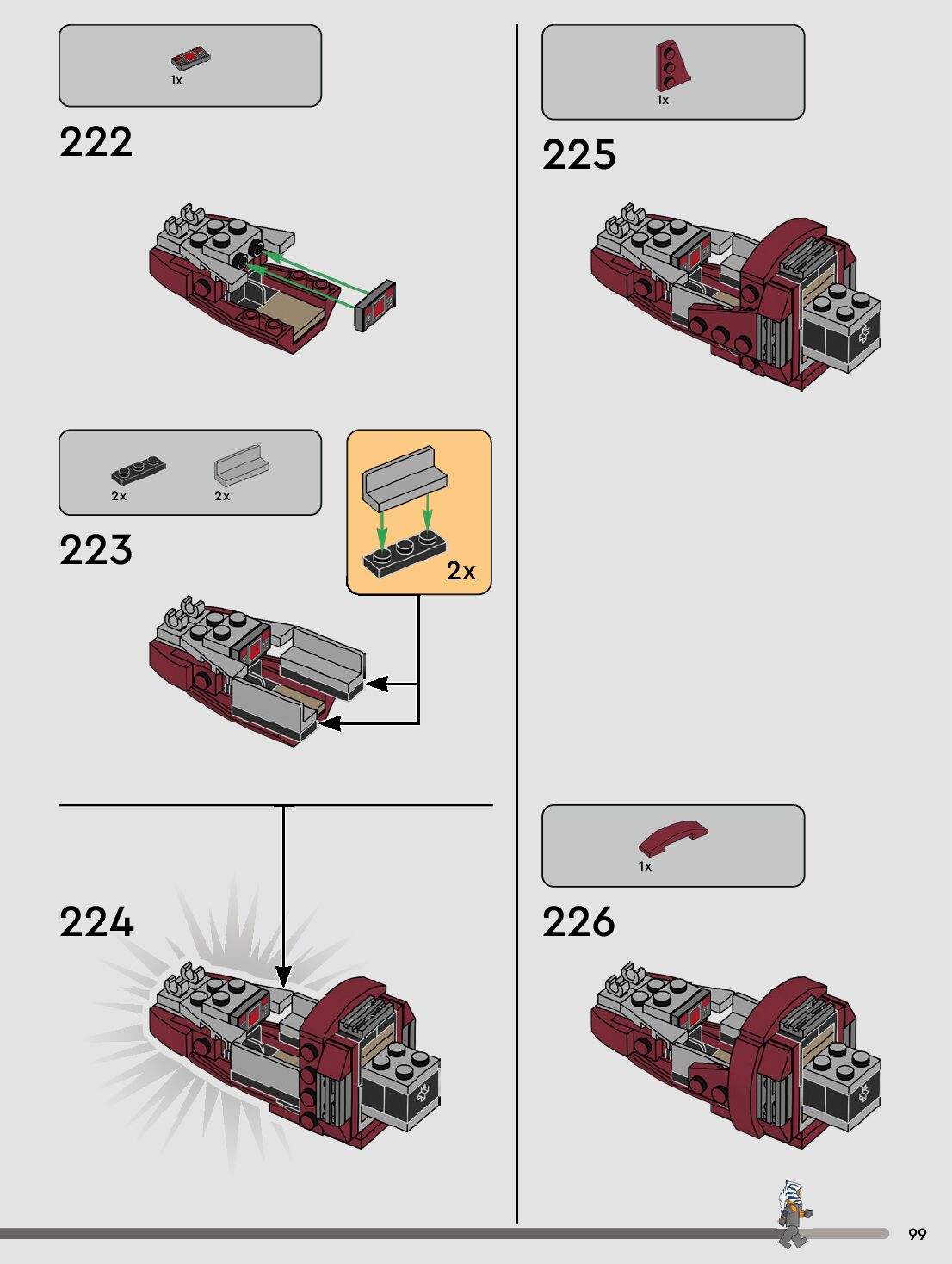 1x

222

2x 2x

223

2x

224

1x

225

1x

226

99