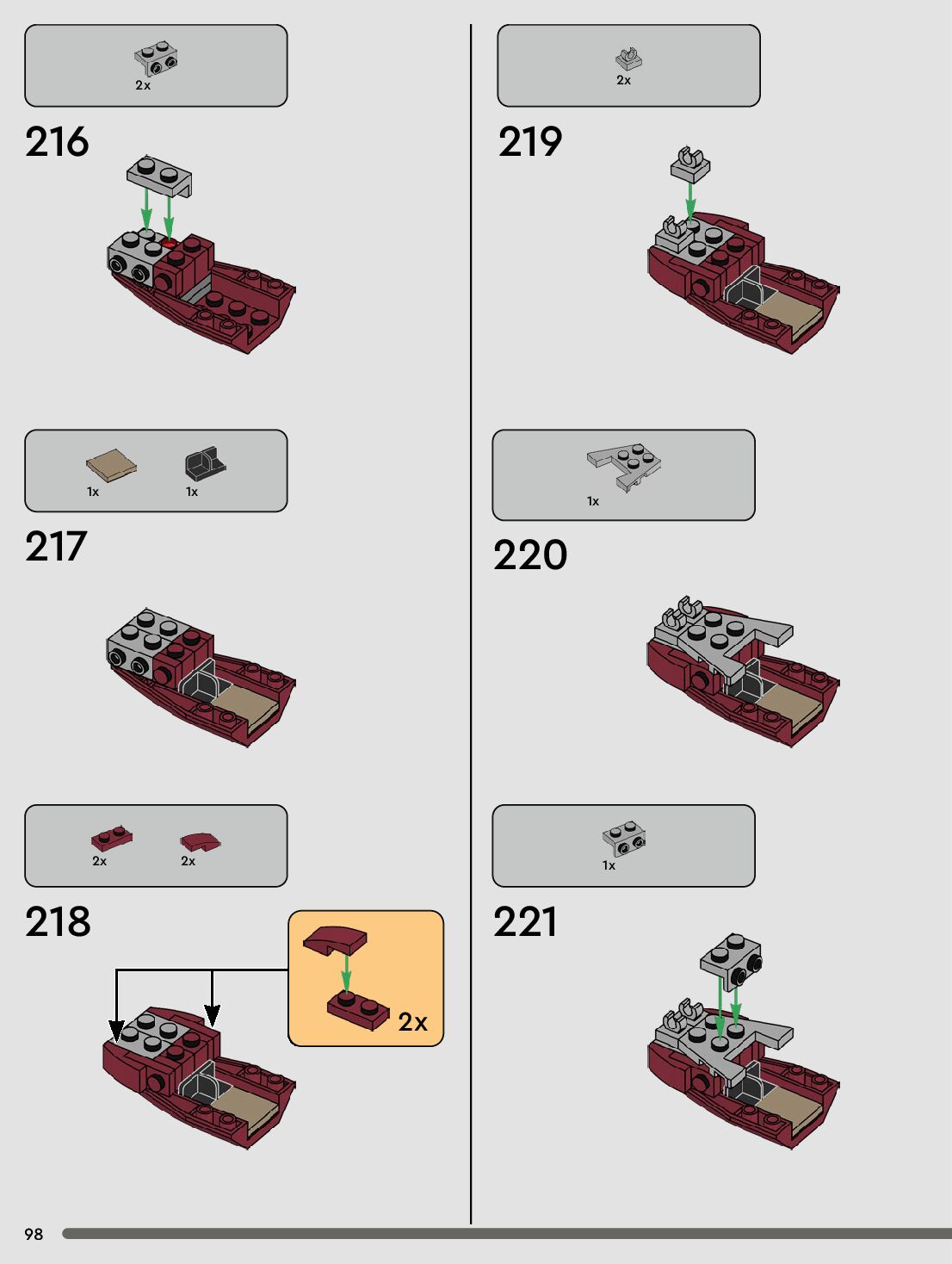 2x

216

1x 1x

217

2x 2x

218

2x

2x

219

1x

220

1x

221

98