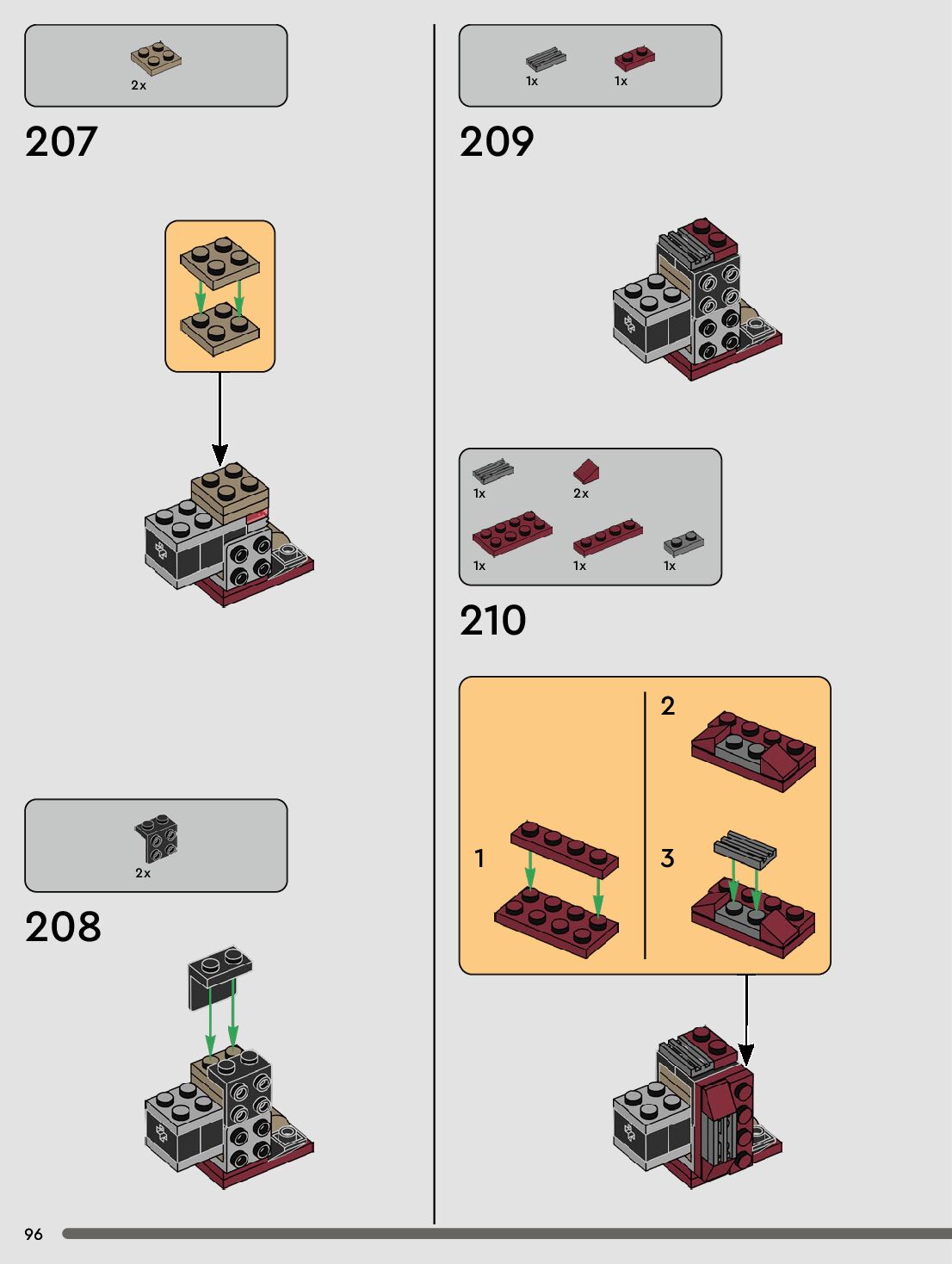 2x

207

2x

208

1x 1x

209

1x 2x

1x 1x 1x

210

1

2

3

96