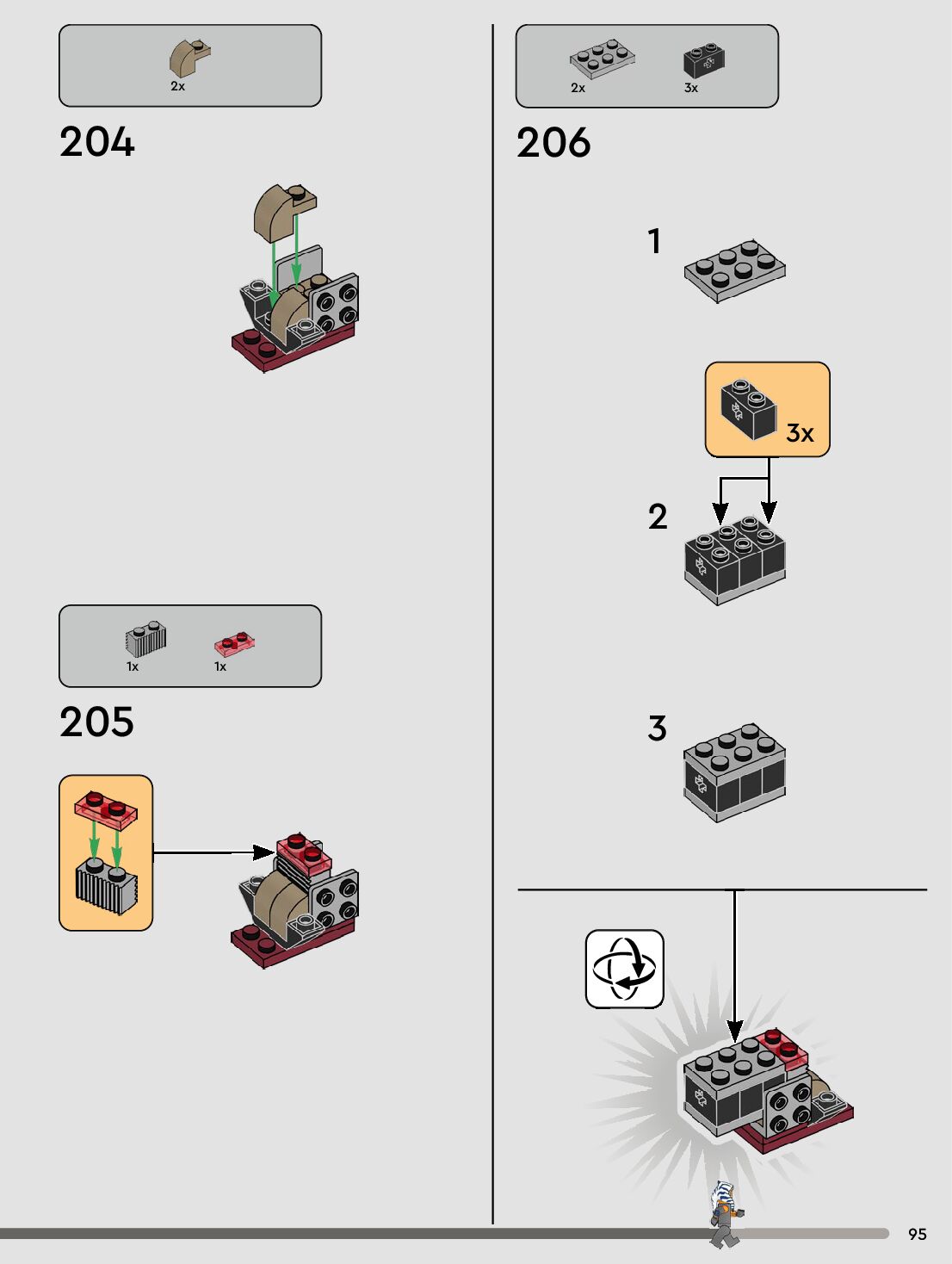 2x

204

1x 1x

205

2x 3x

206

1

3x

2

3

95