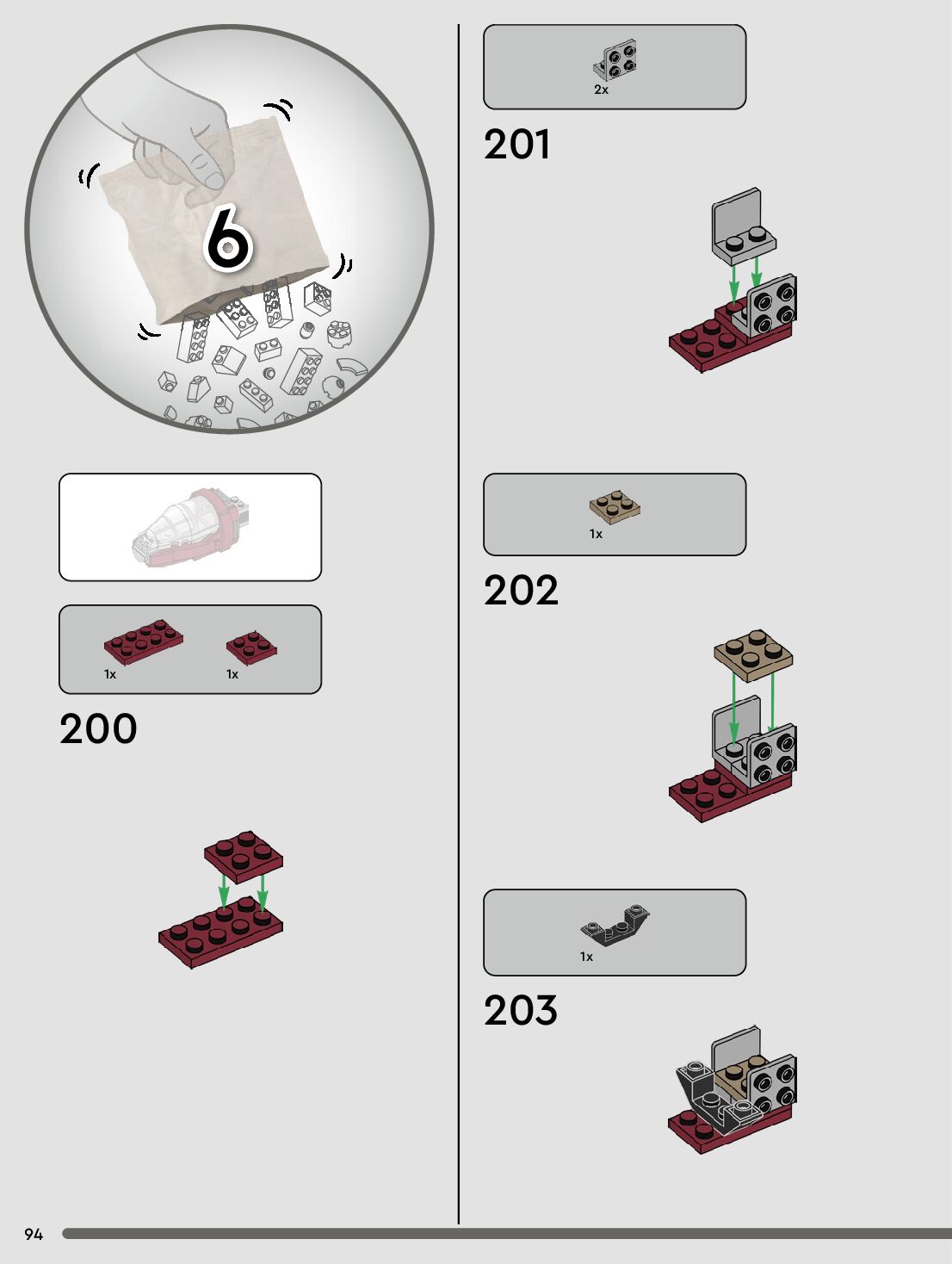 6

1x 1x

200

2x

201

1x

202

1x

203

94