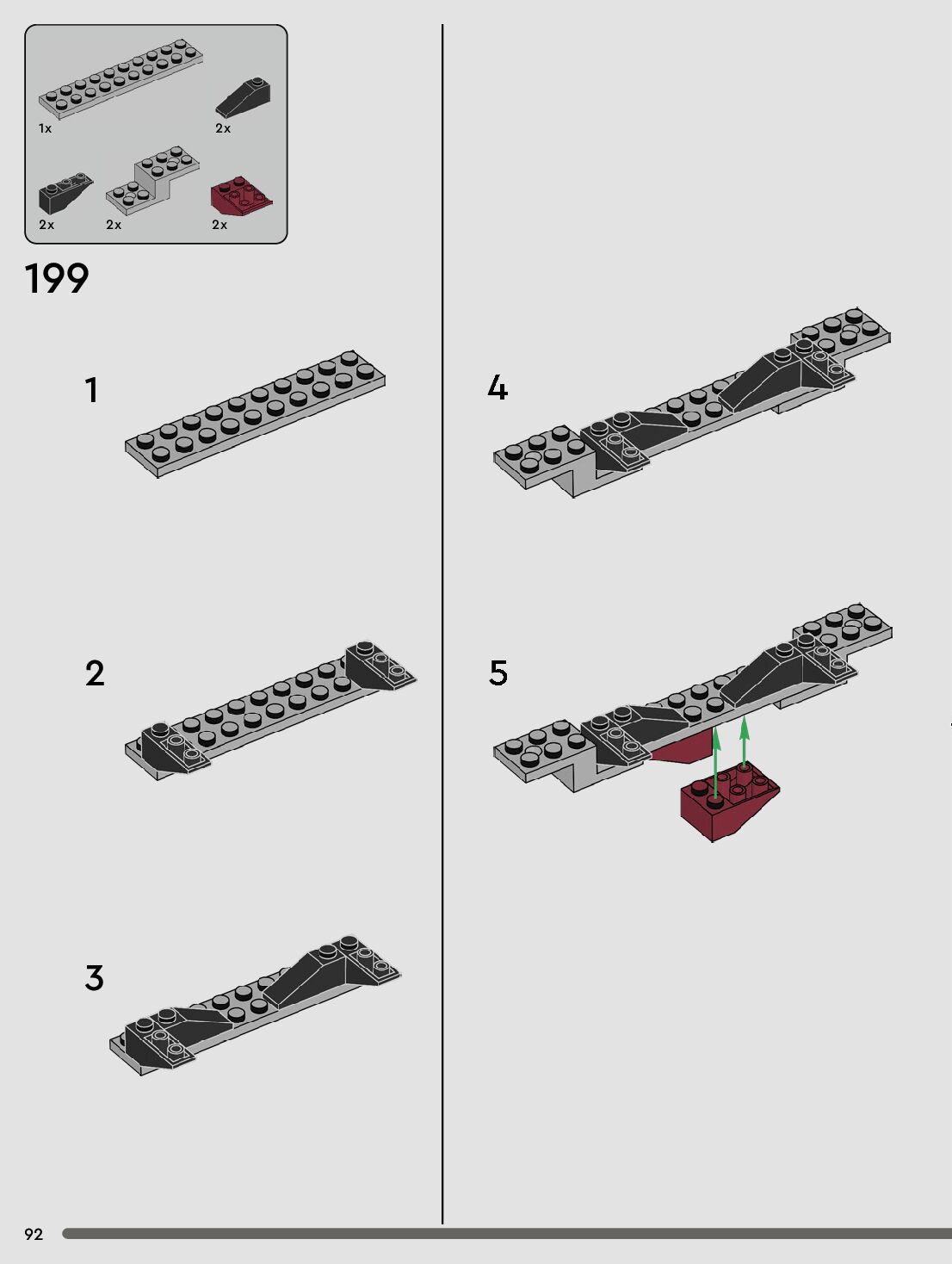 1x
2x
2x
2x
2x

199

1

2

3

4

5

92