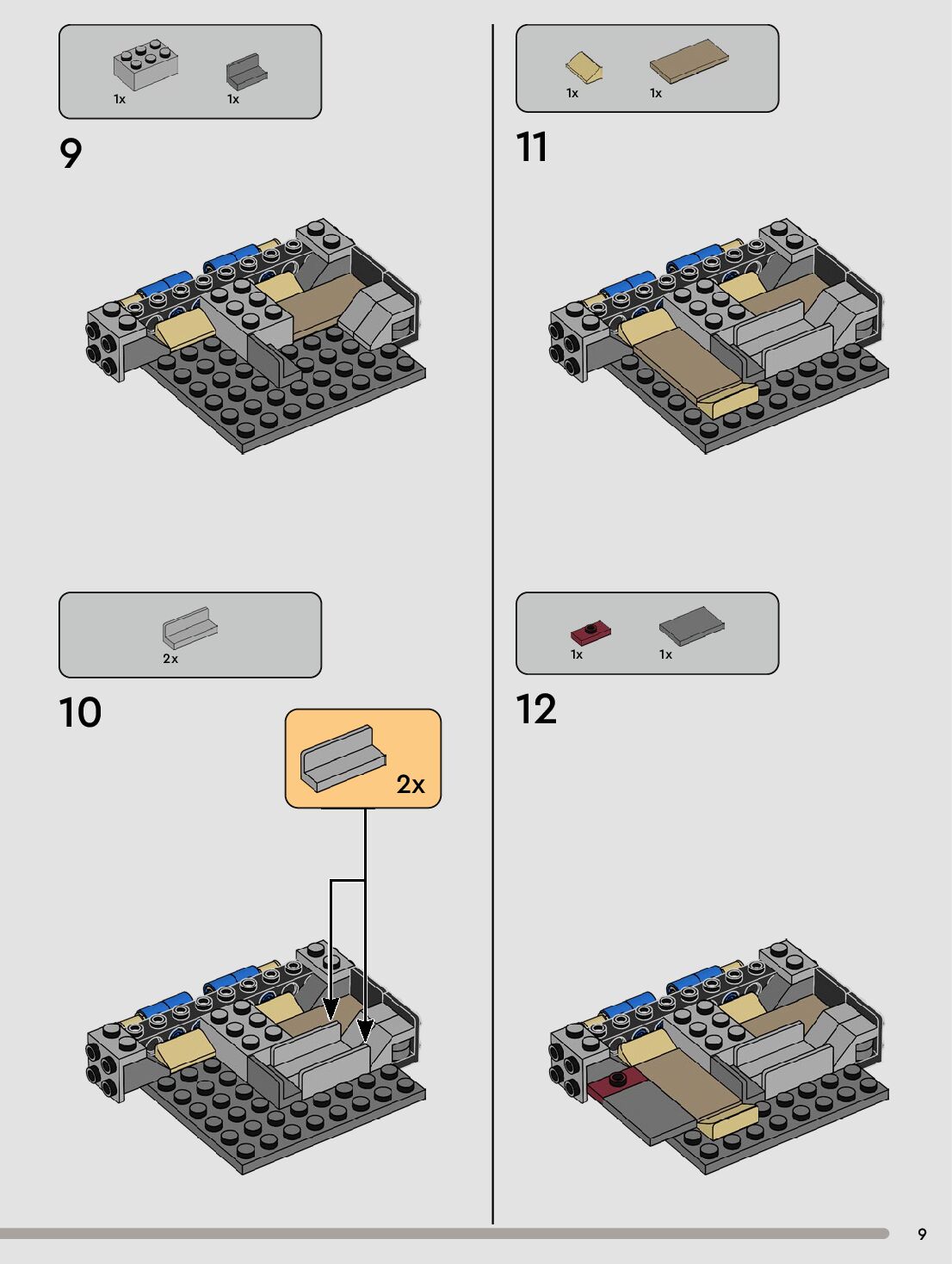 1x 1x

9

2x

10

2x

1x 1x

11

1x 1x

12

9