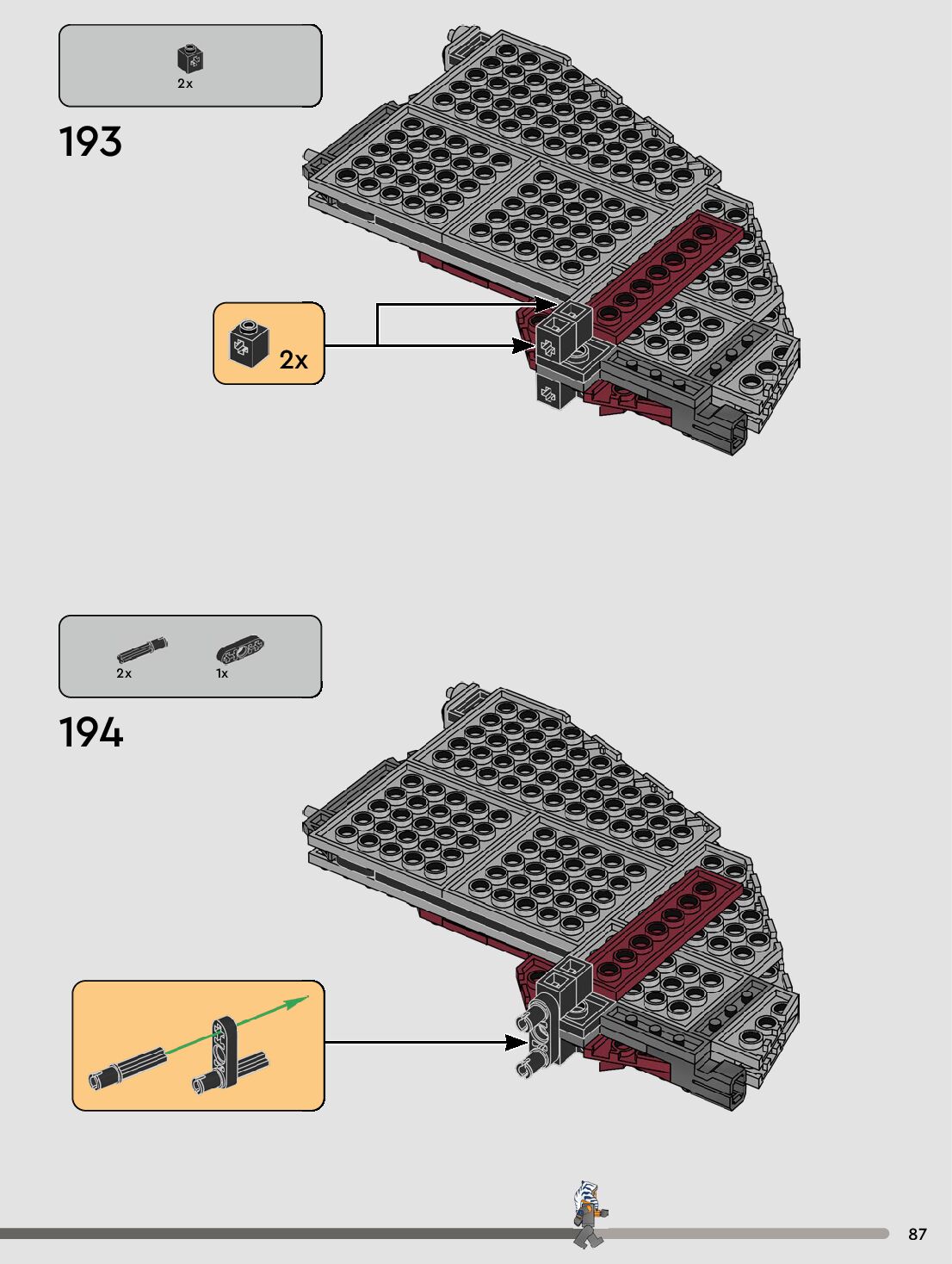 2x

193

2x

2x
1x

194

87