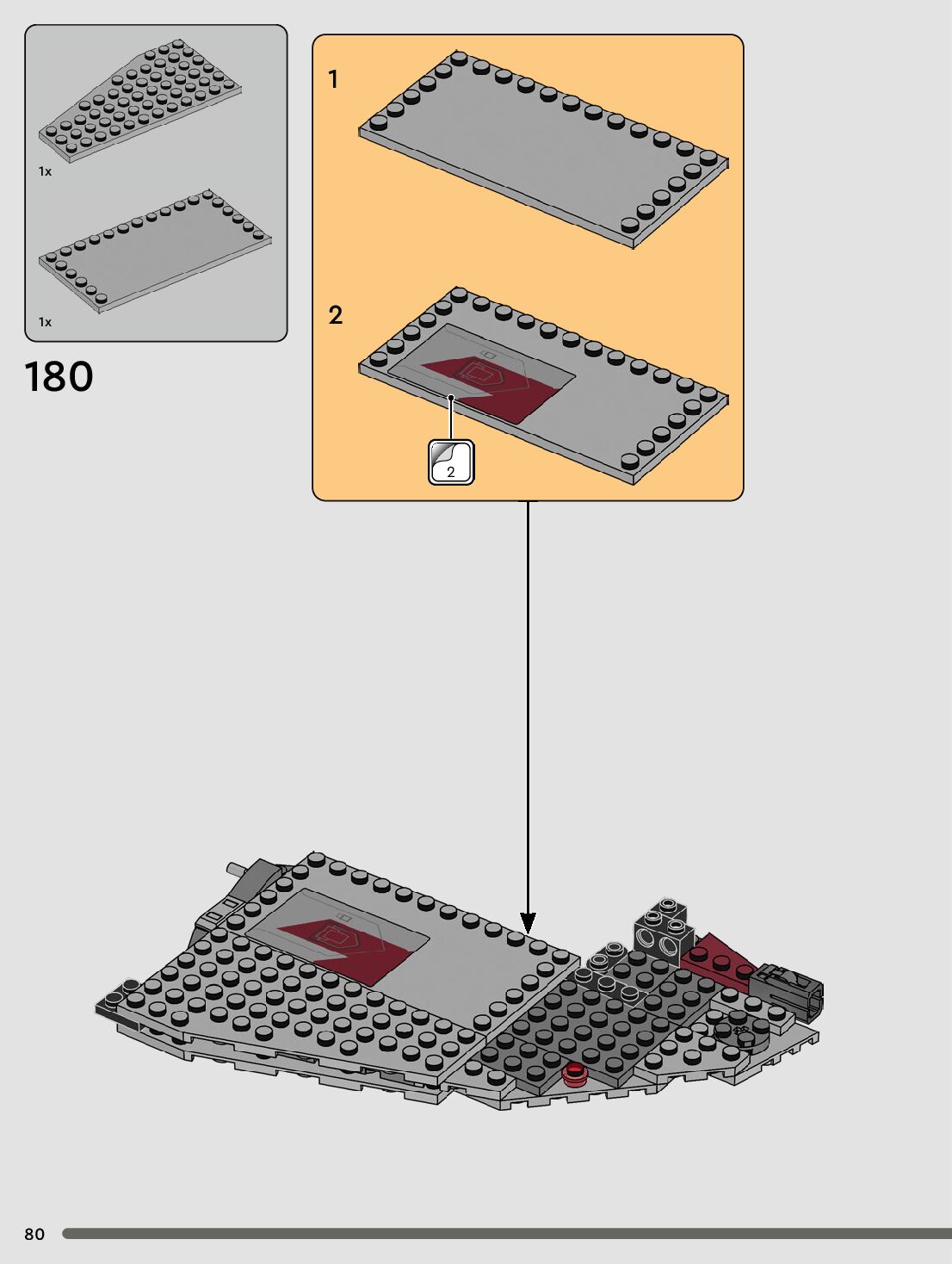 1x

1x

180

1

2

2

80