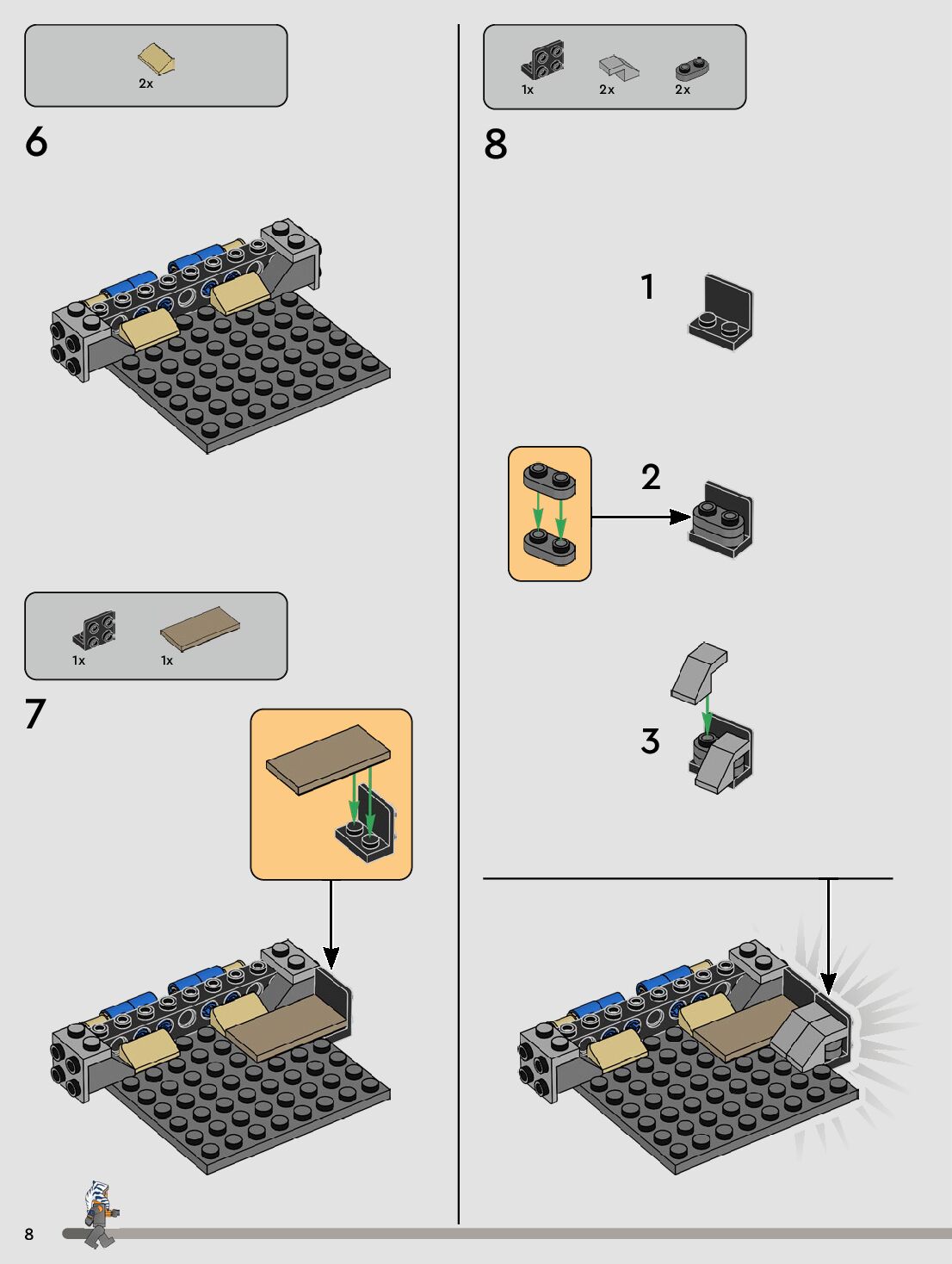 2x

6

1x 1x

7

1x 2x 2x

8

1

2

3

8