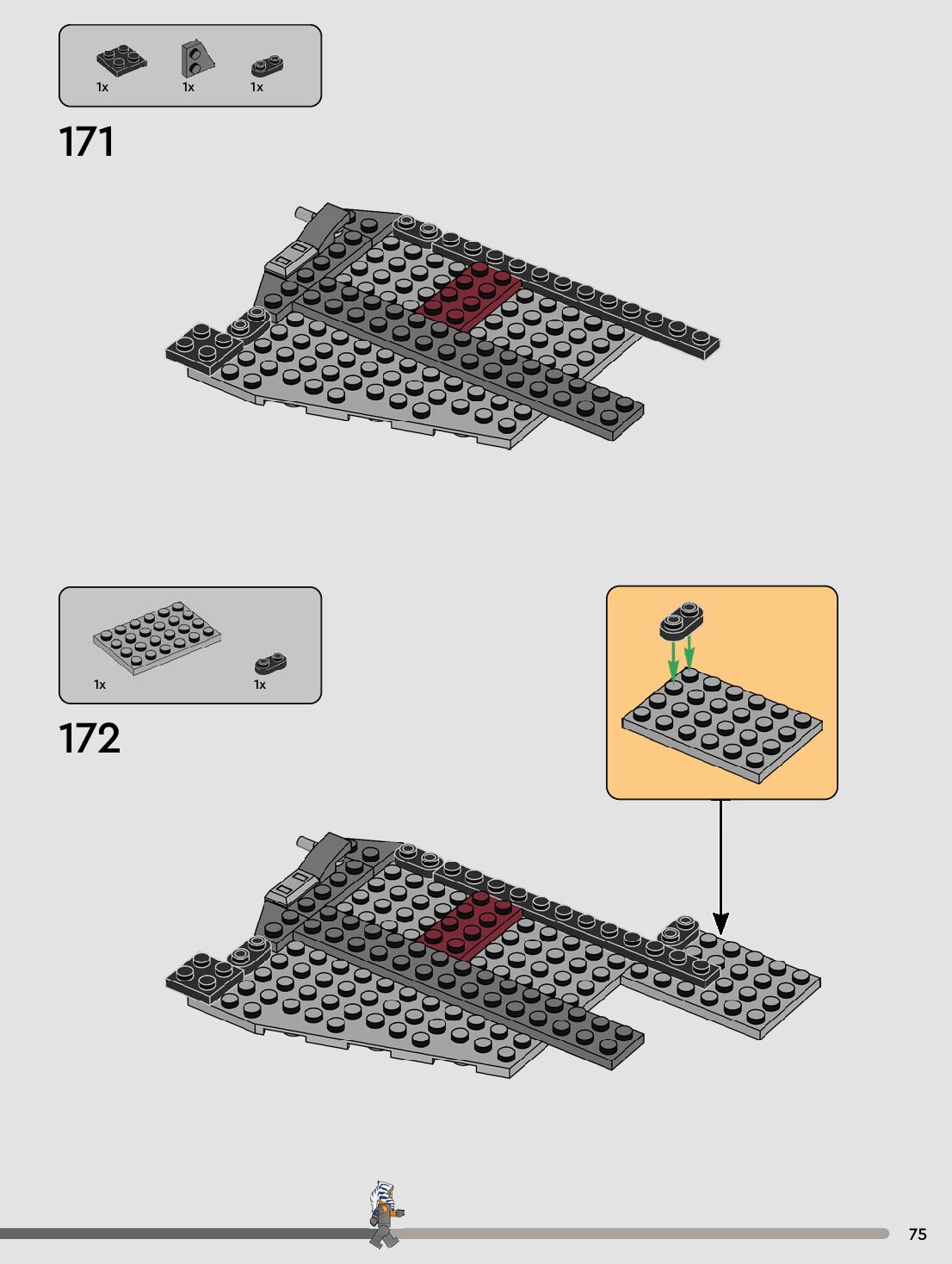 1x 1x 1x

171

1x 1x

172

75