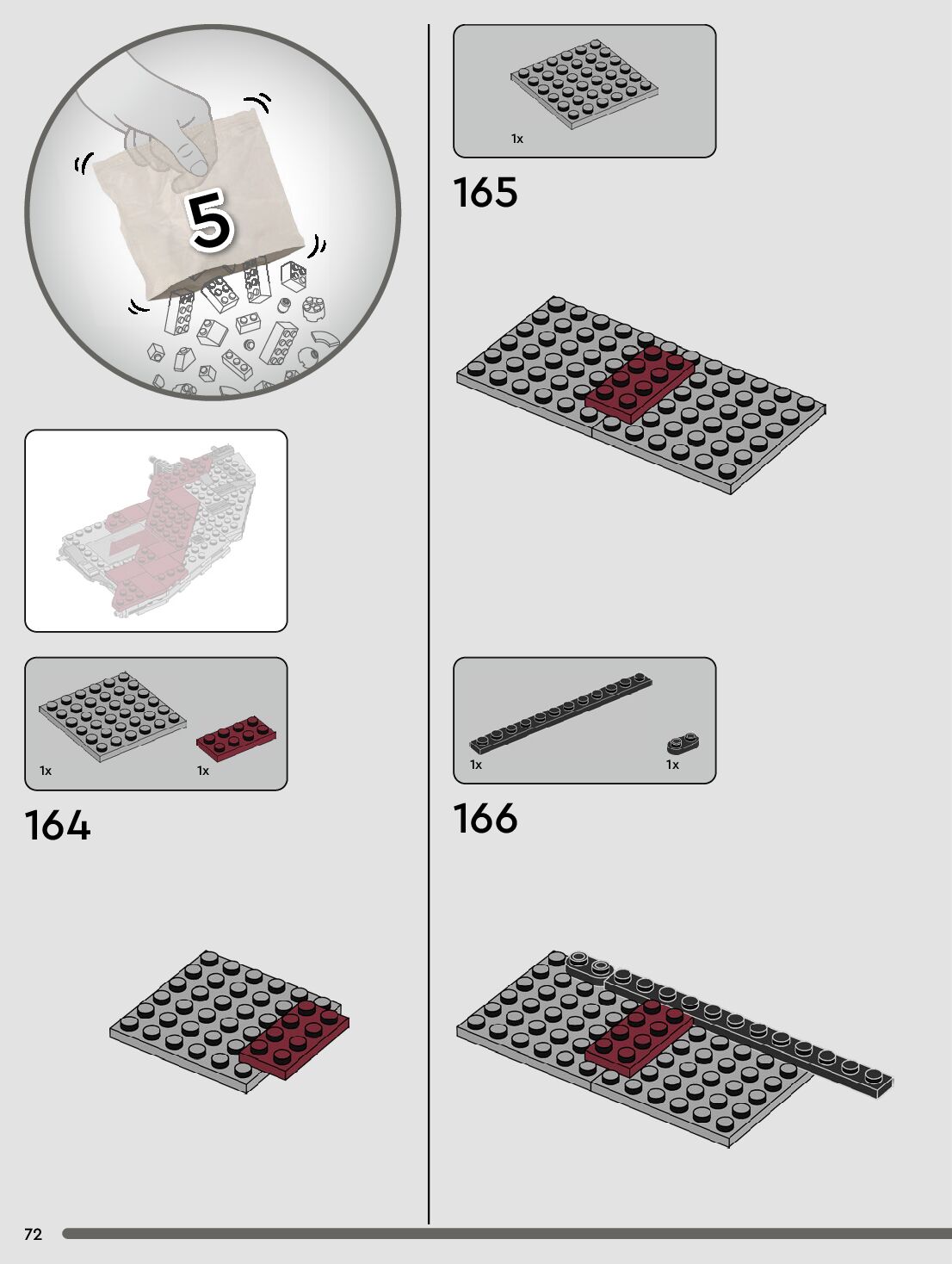 5

1x

1x

164

1x

165

1x

1x

166

72