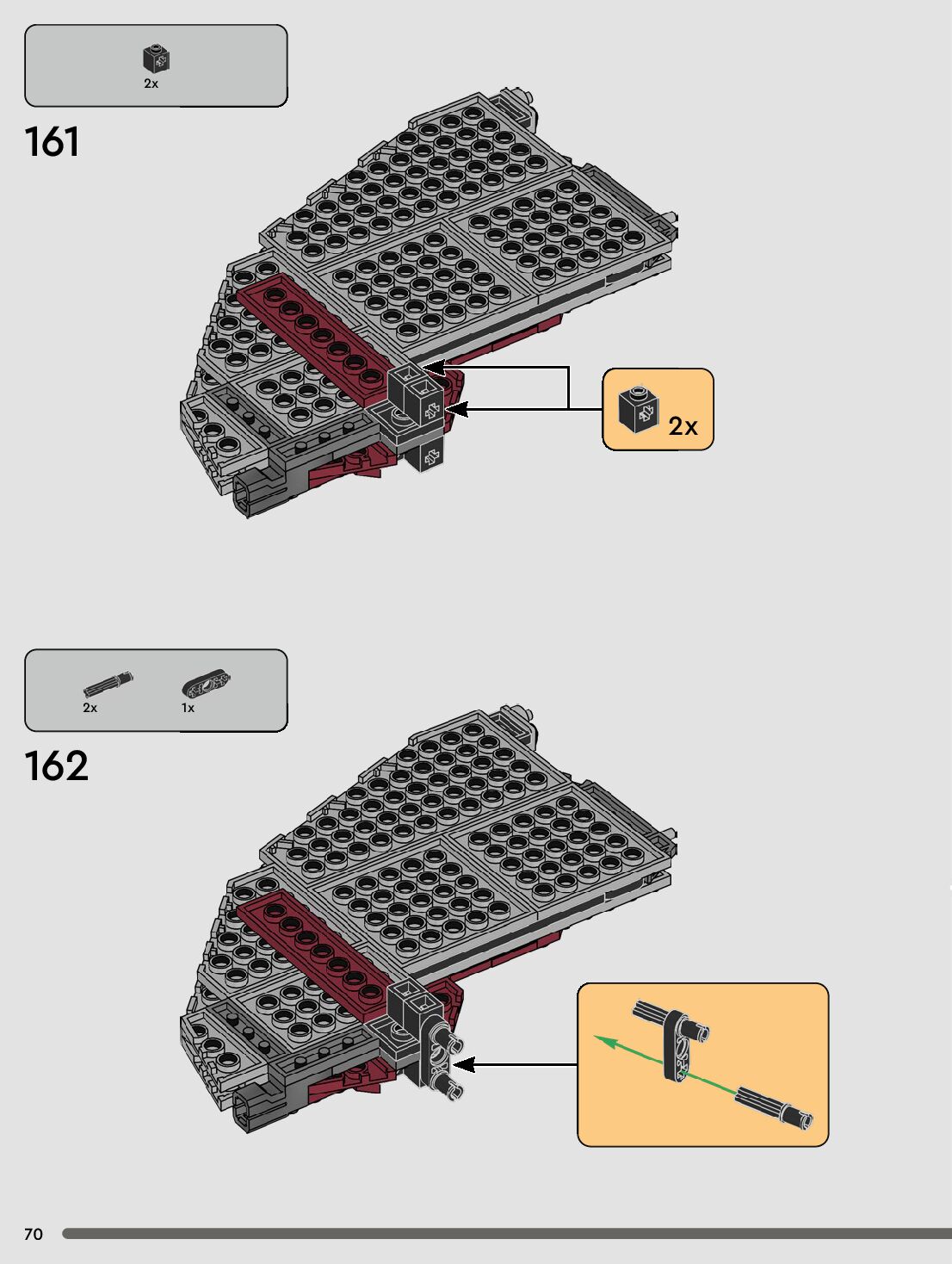 2x

161

2x

2x

1x

162

70