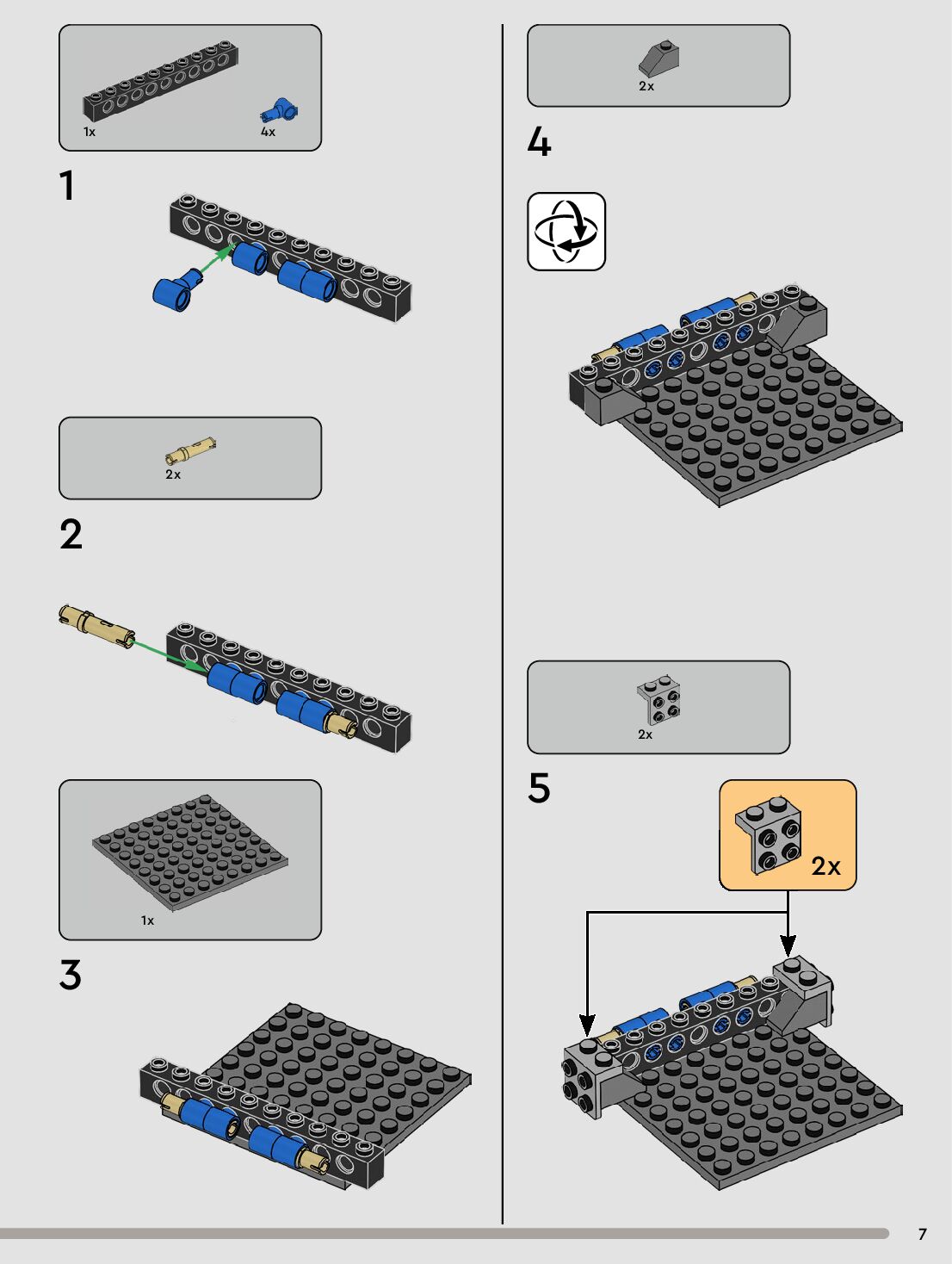 1x

4x

1

2x

2

1x

3

2x

4

2x

5

2x

7