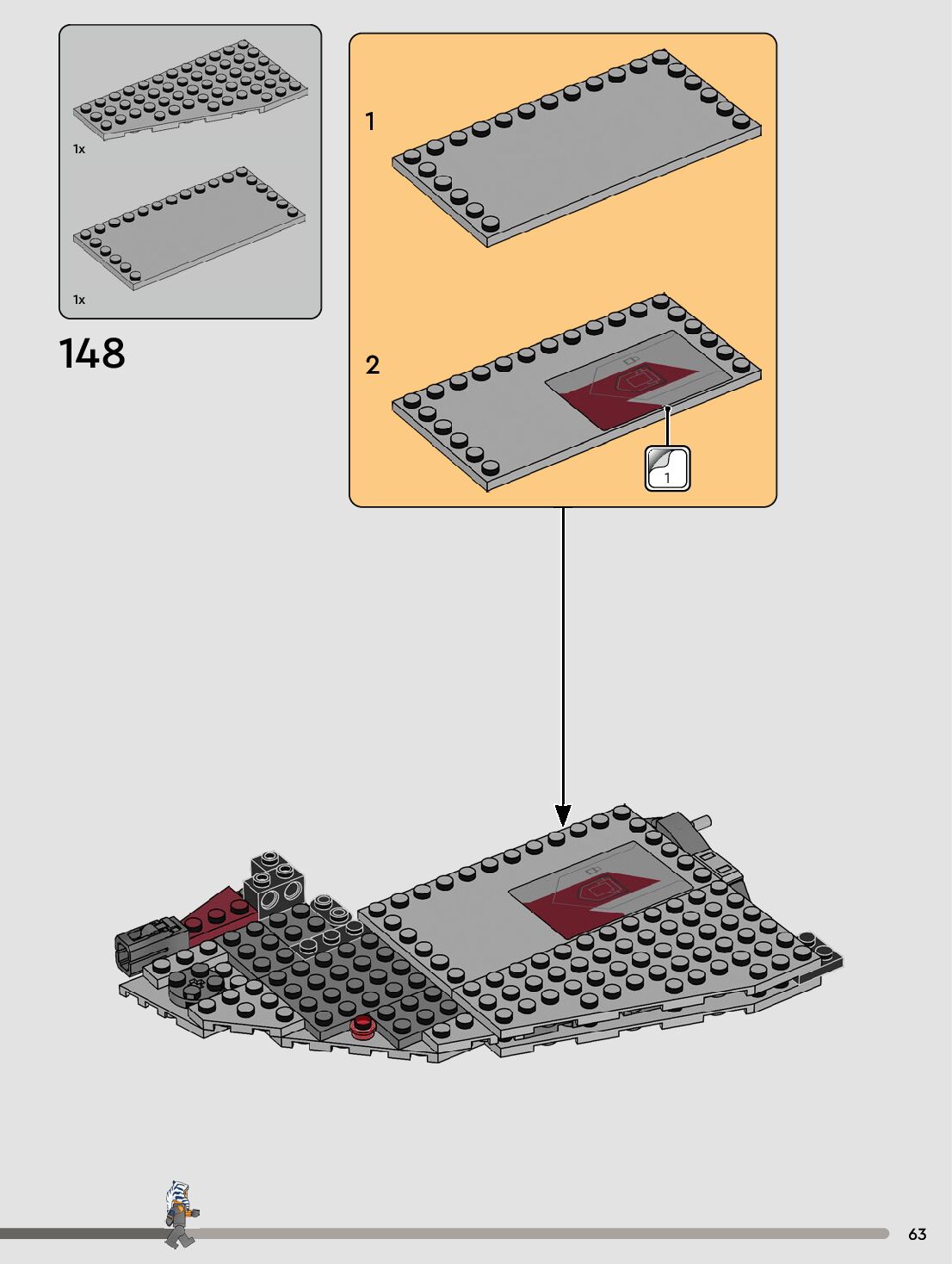 1x

1x

148

1

2

1

63