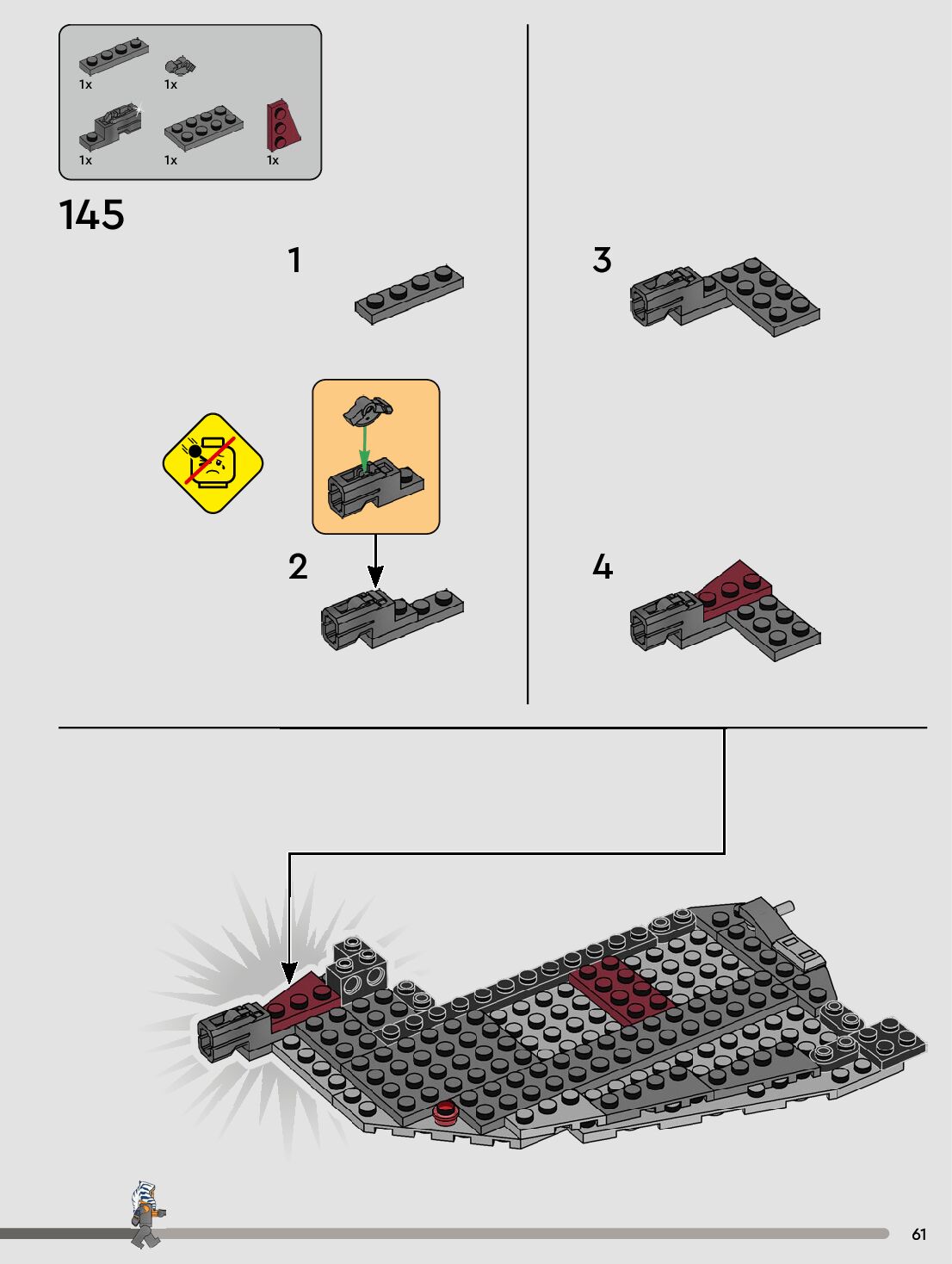 1x
1x
1x
1x
1x

145

1

2

3

4

61