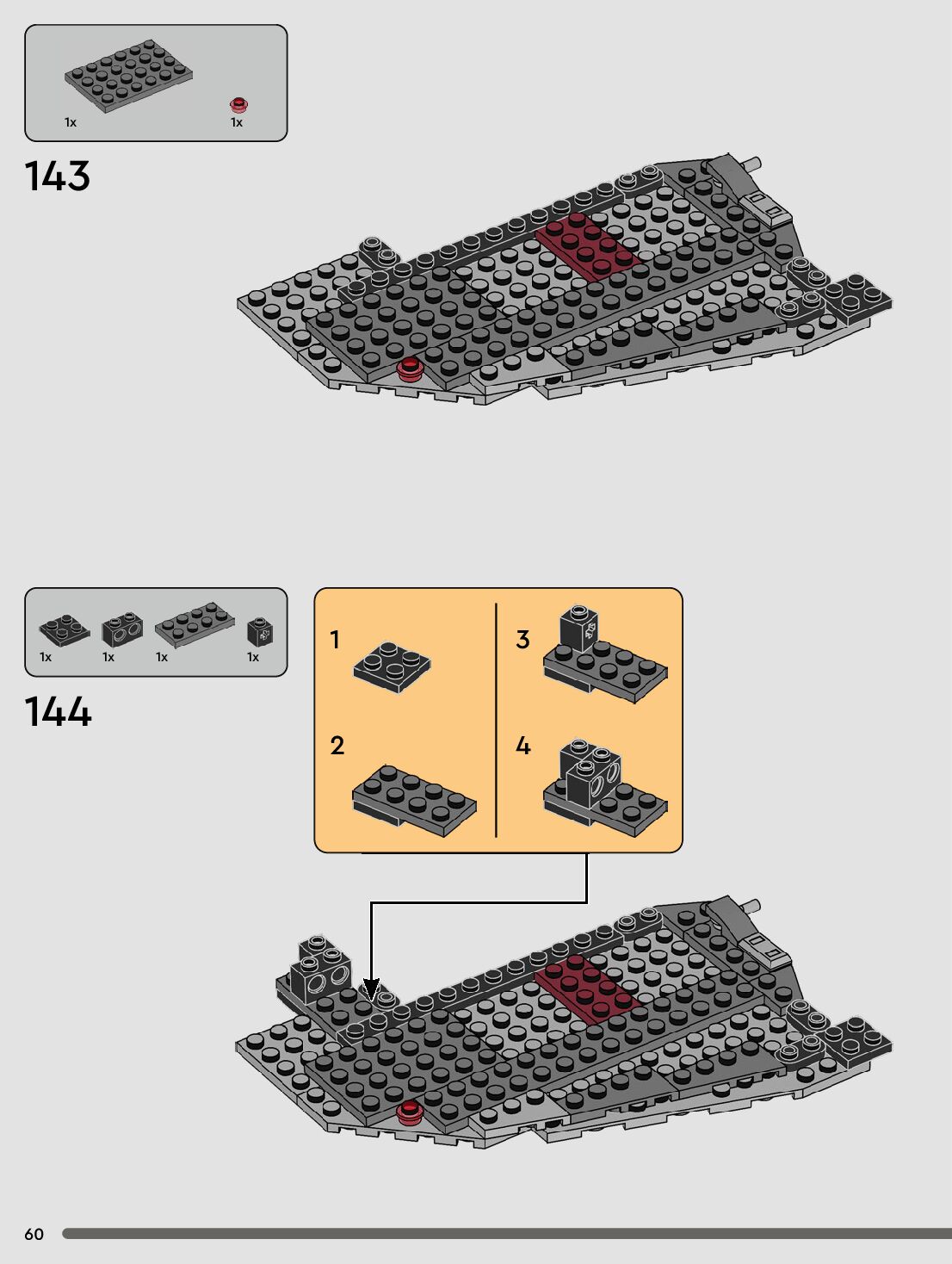 1x
1x

143

1x
1x
1x
1x

144

1
2
3
4

60