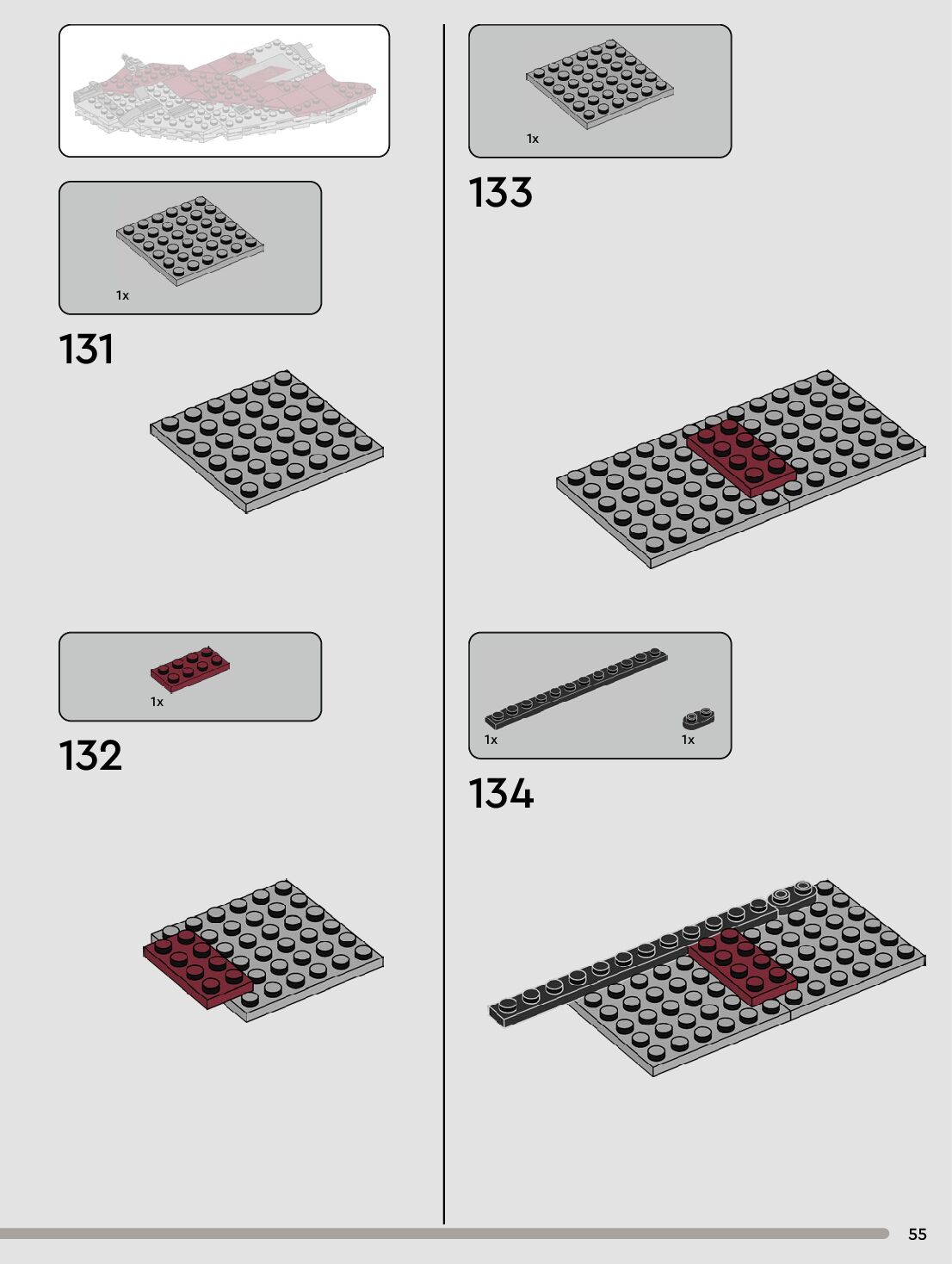 1x

131

1x

132

1x

133

1x

1x

134

55