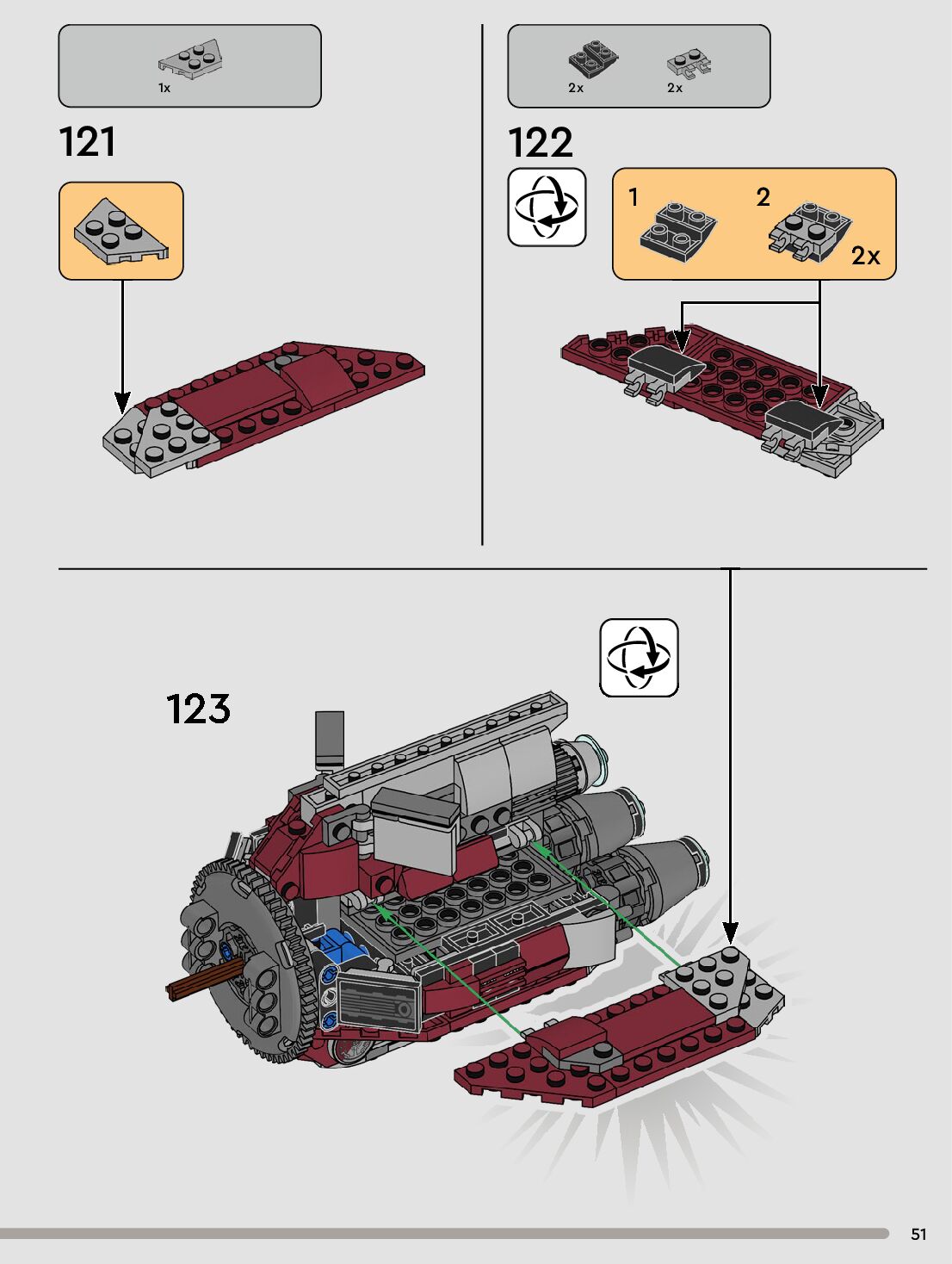 1x

121

2x 2x

122

1 2

2x

123

51