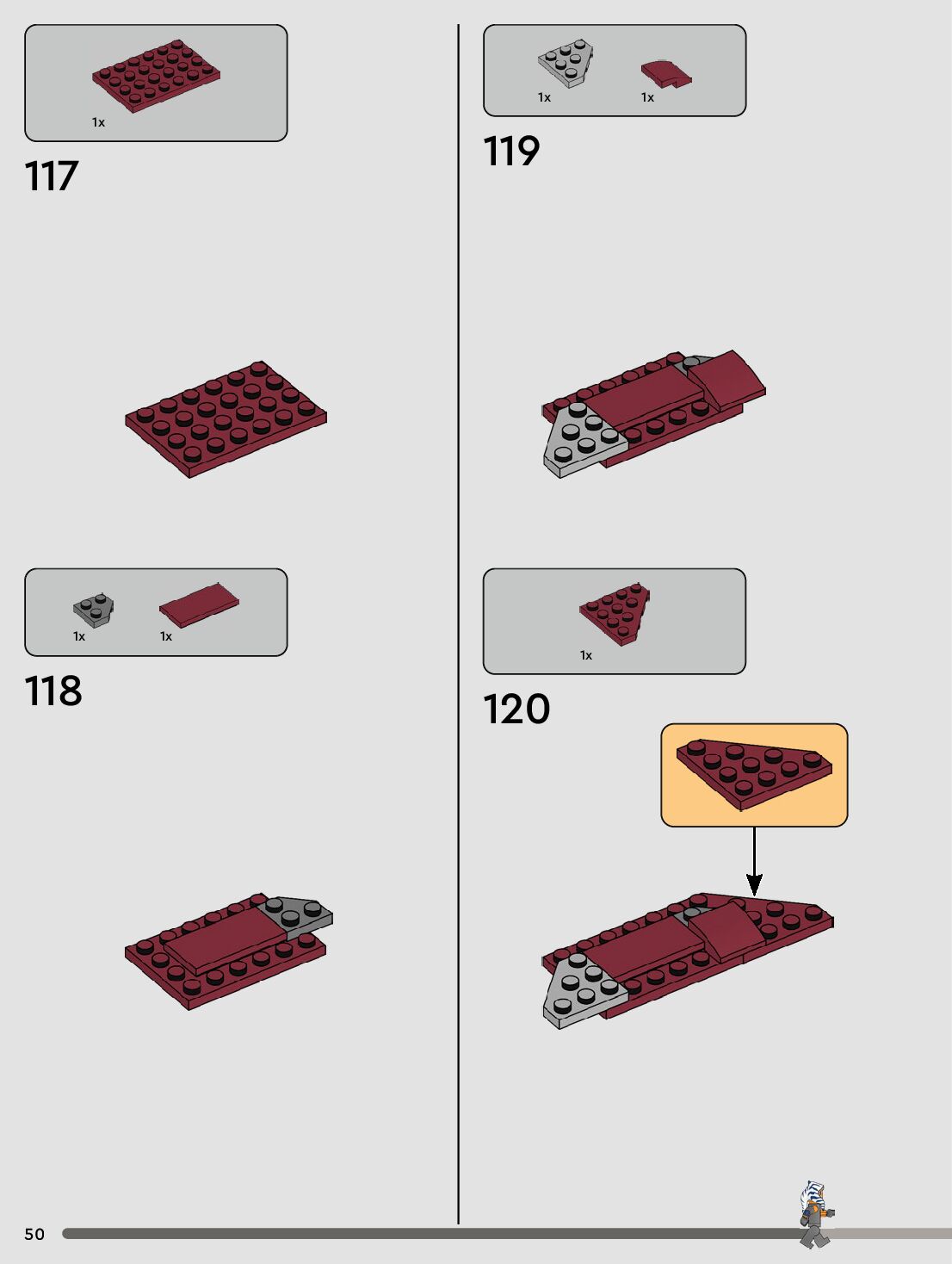 1x

117

1x 1x

118

1x 1x

119

1x

120

50